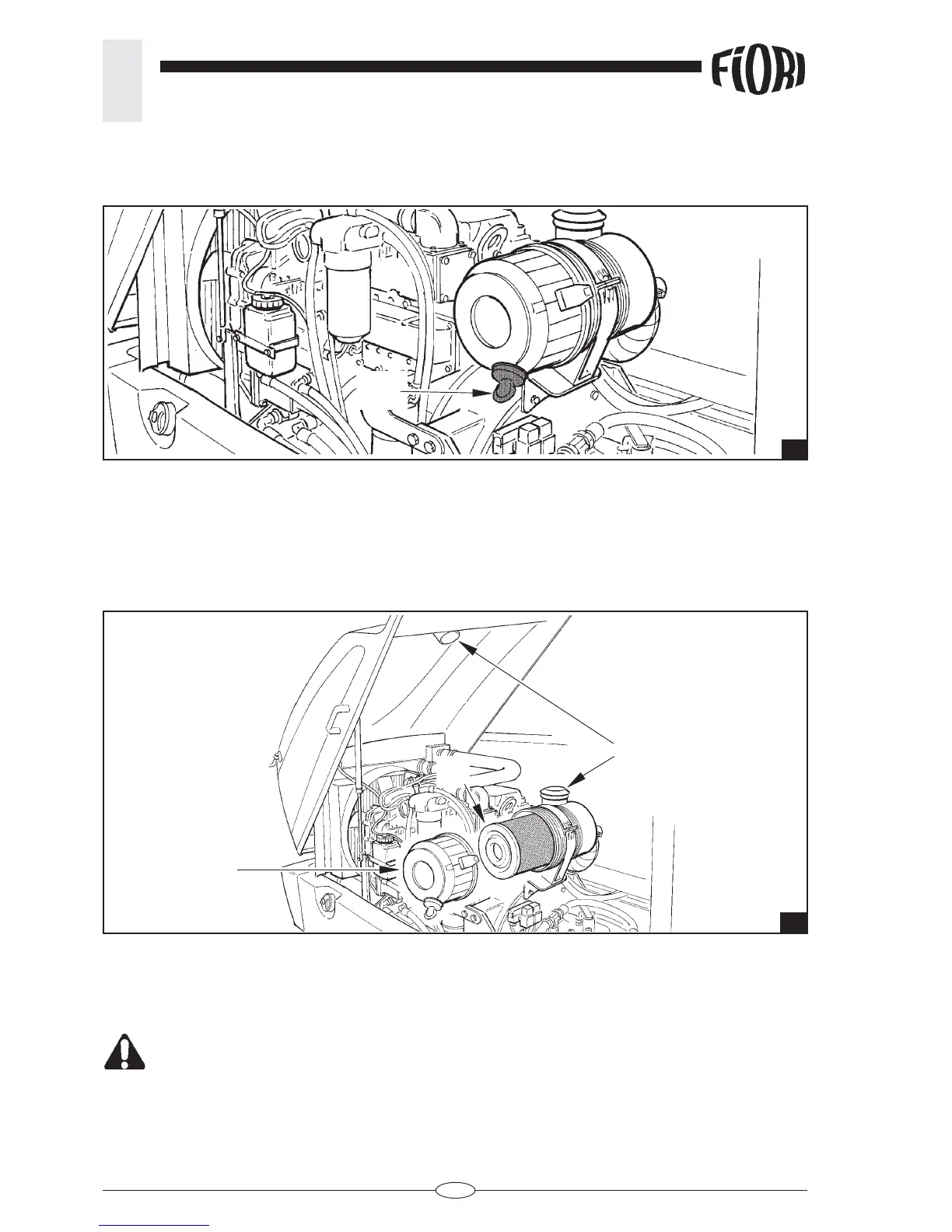 FIORI