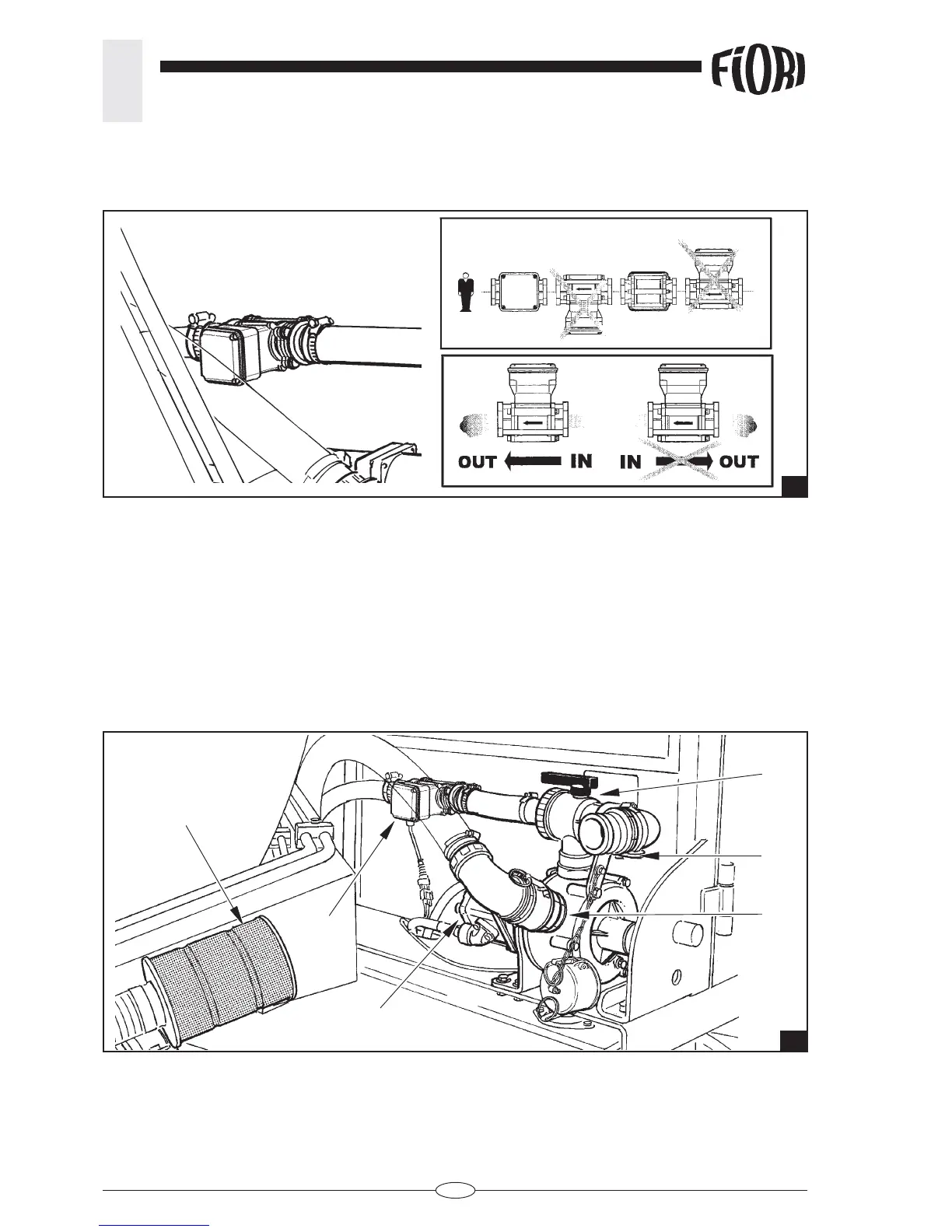 FIORI

OUT IN IN OUT