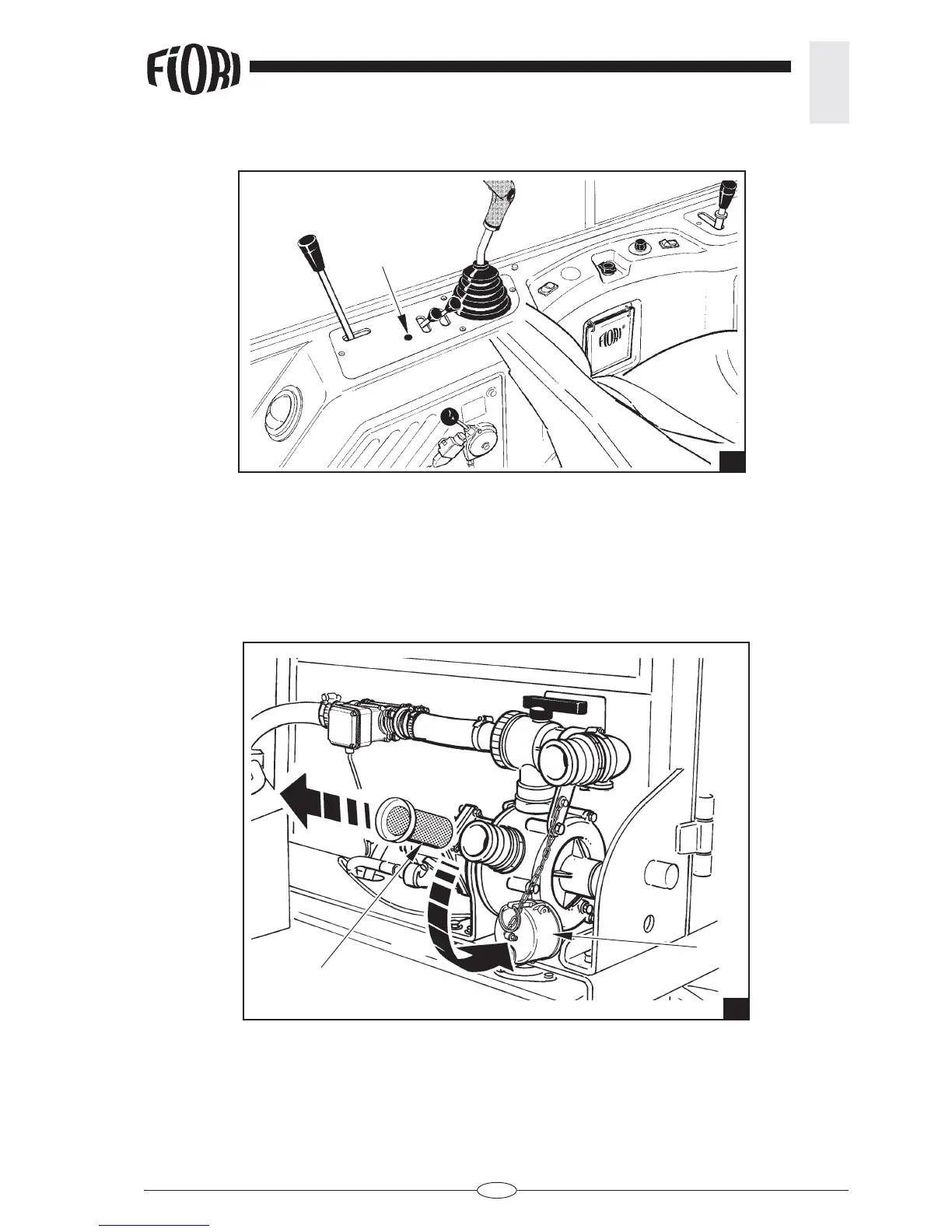 FIORI

FIORI