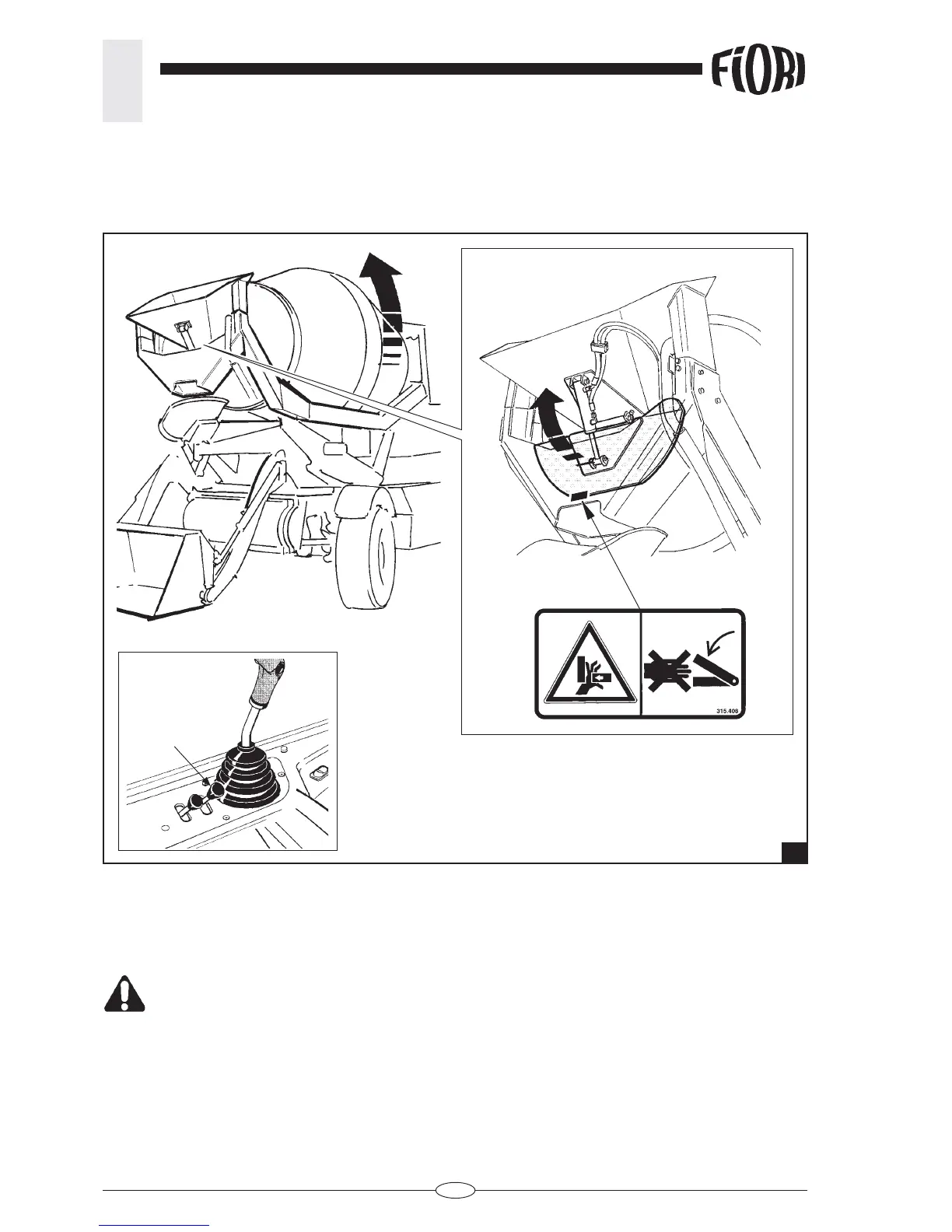 FIORI

315.408