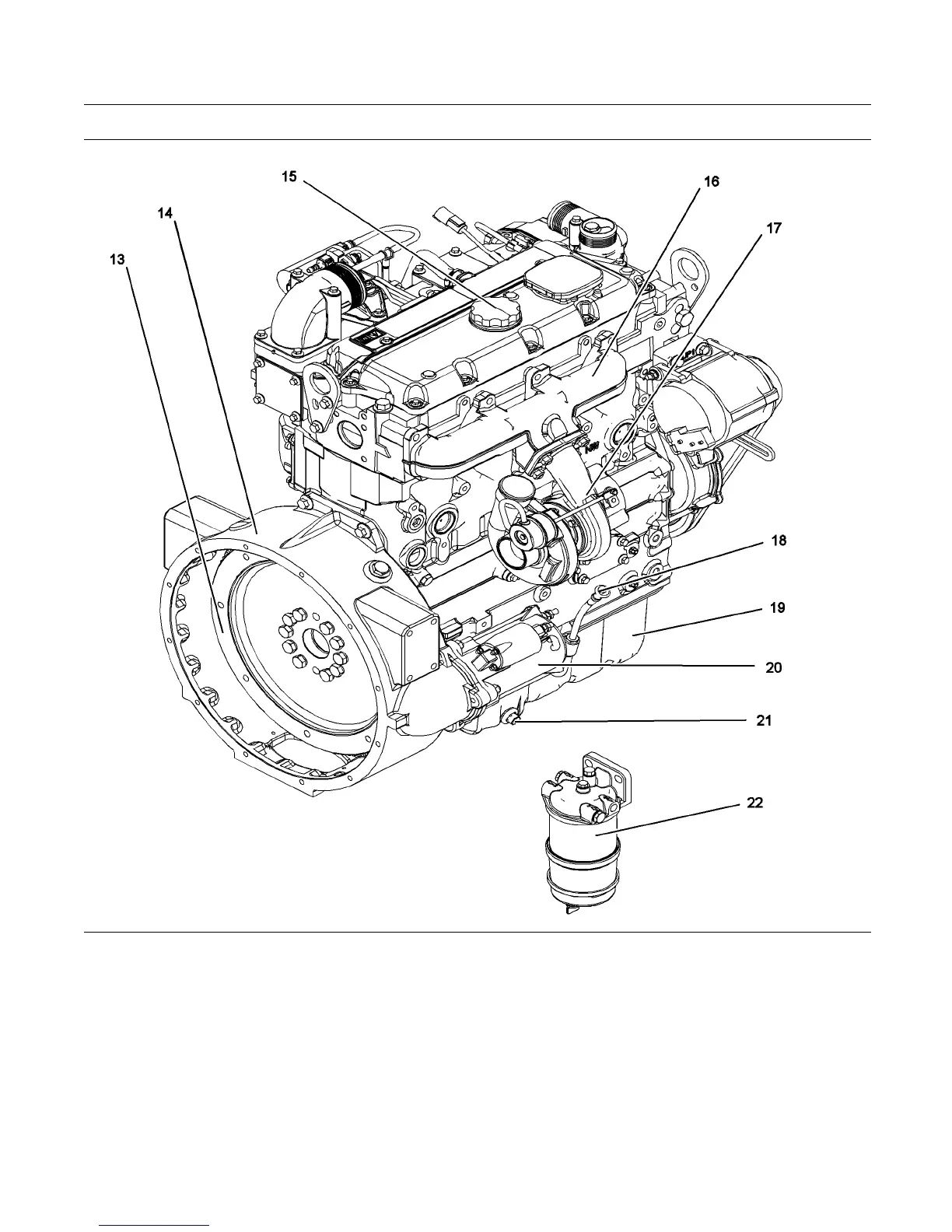 15
16
14
17
13
18
19
20
21
22