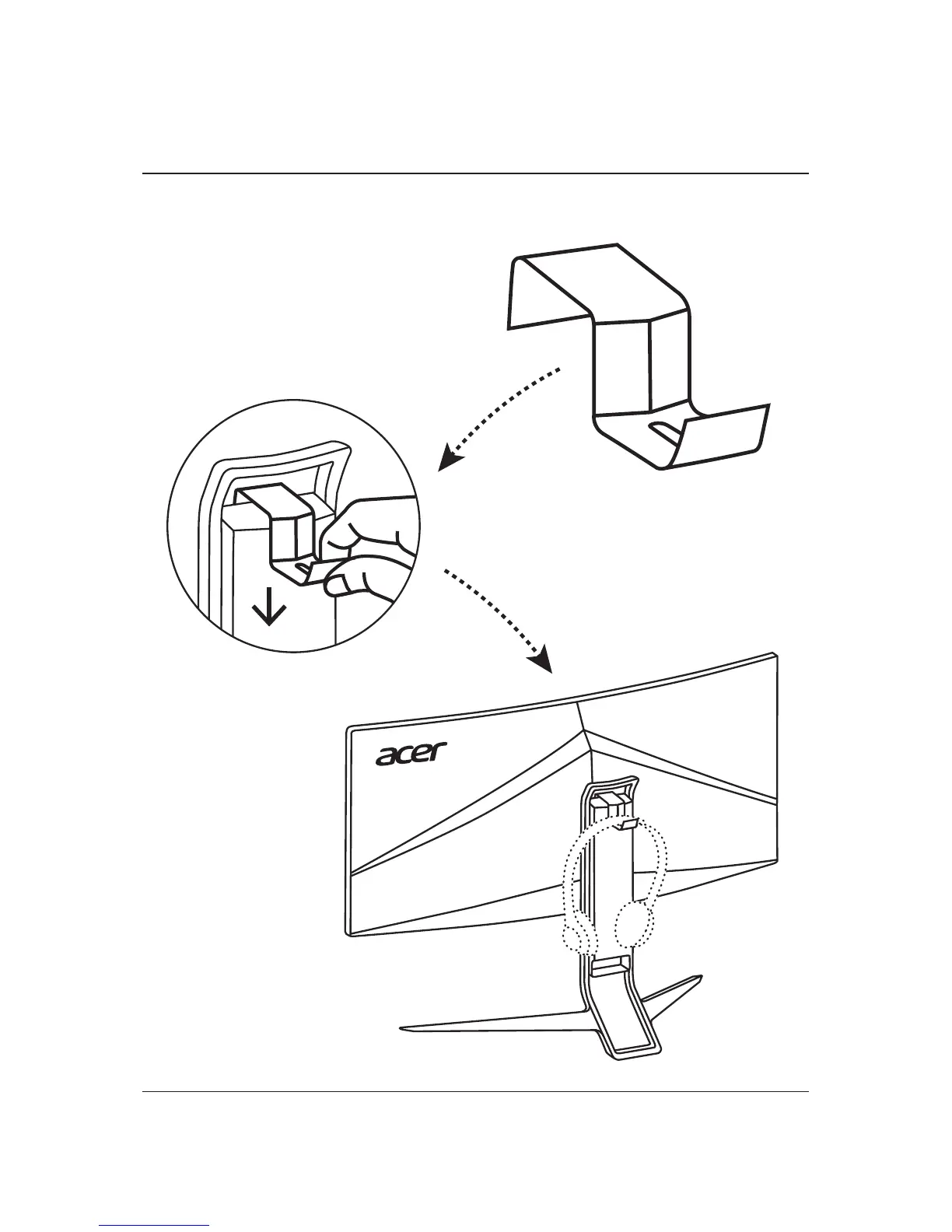 acer