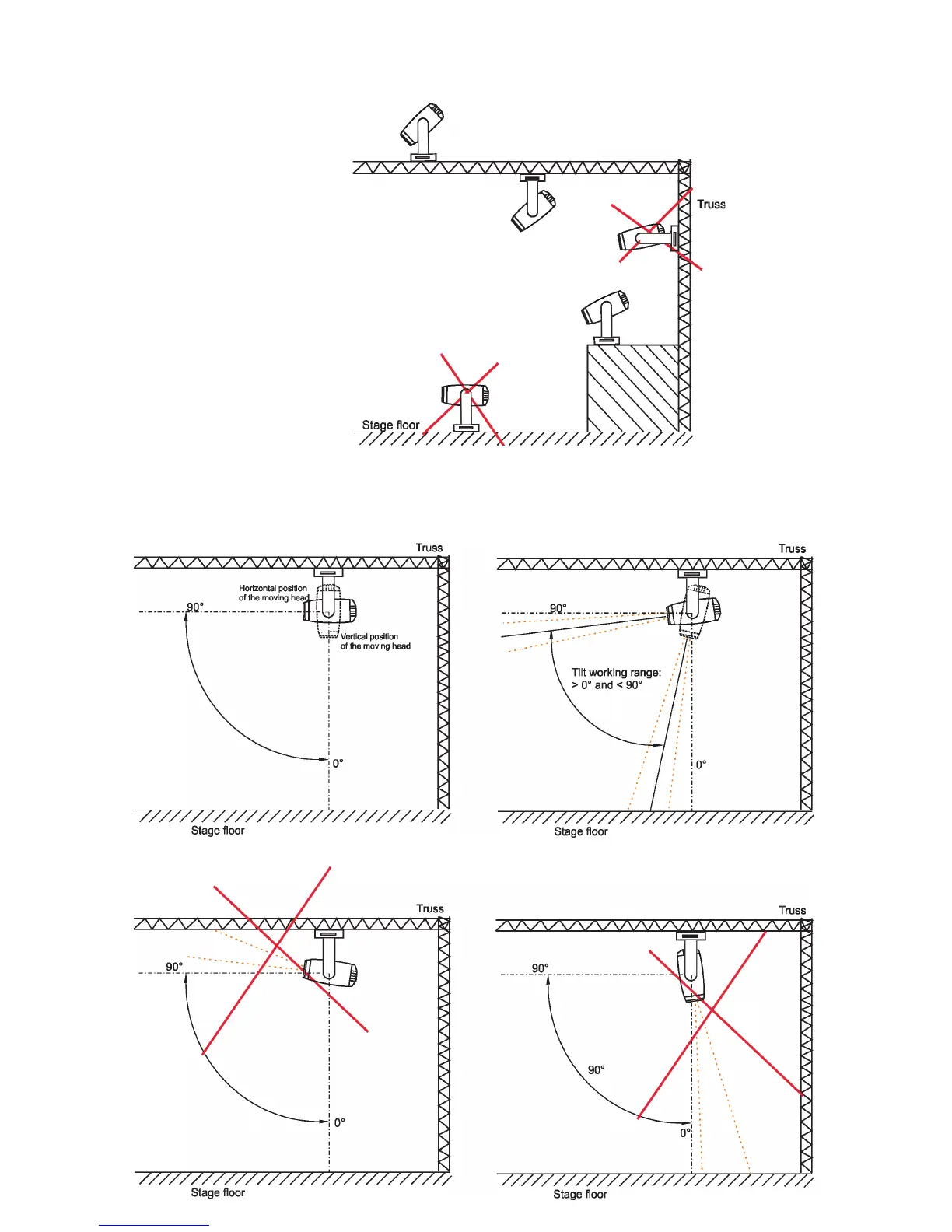 Truss

Stage floor

Truss

Horizontal position of the moving head

90°

Vertical position of the moving head

0°

Stage floor

Truss

90°

Tilt working range: > 0° and < 90°

0°

Stage floor

Truss

90°

0°

Stage floor

Truss

90°

90°

0°

Stage floor