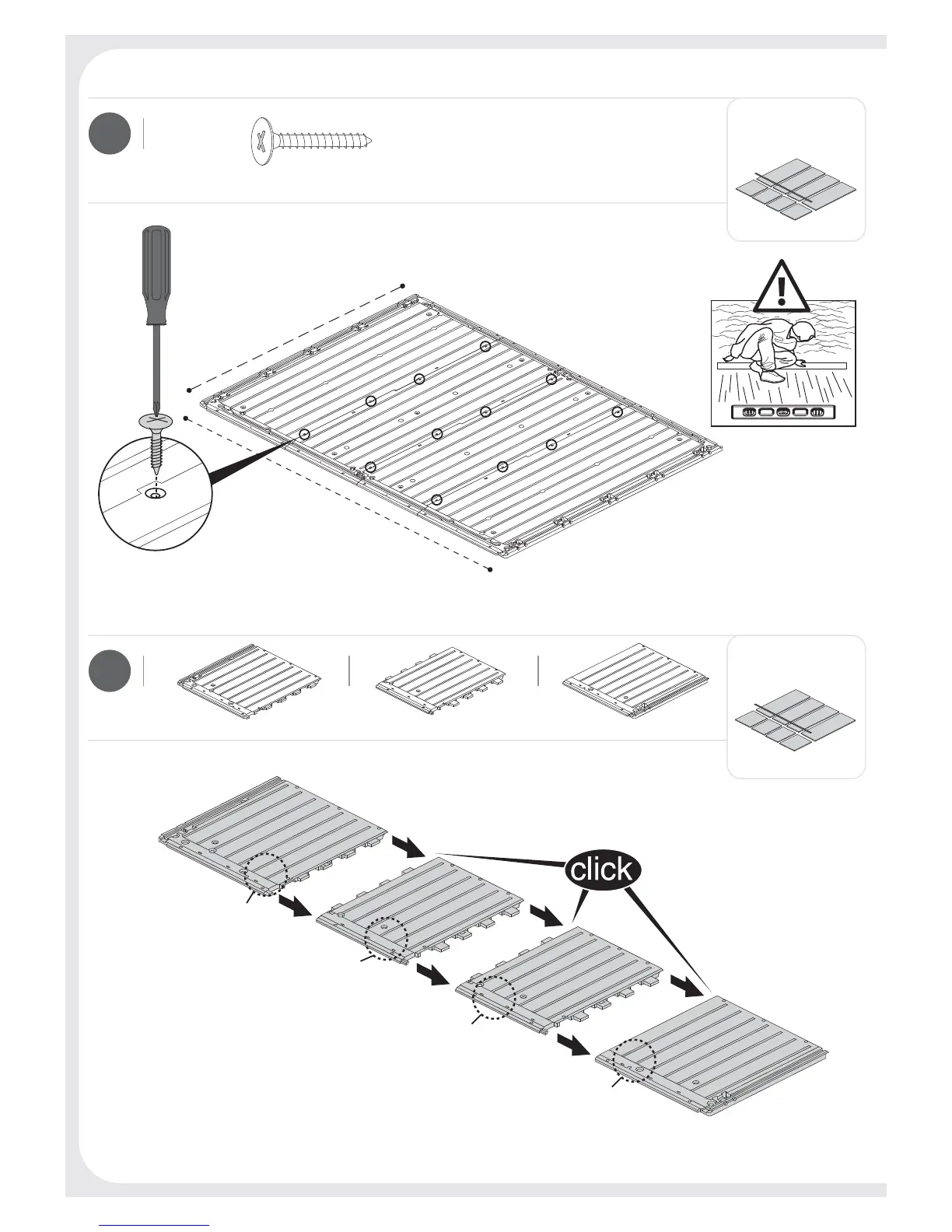 click