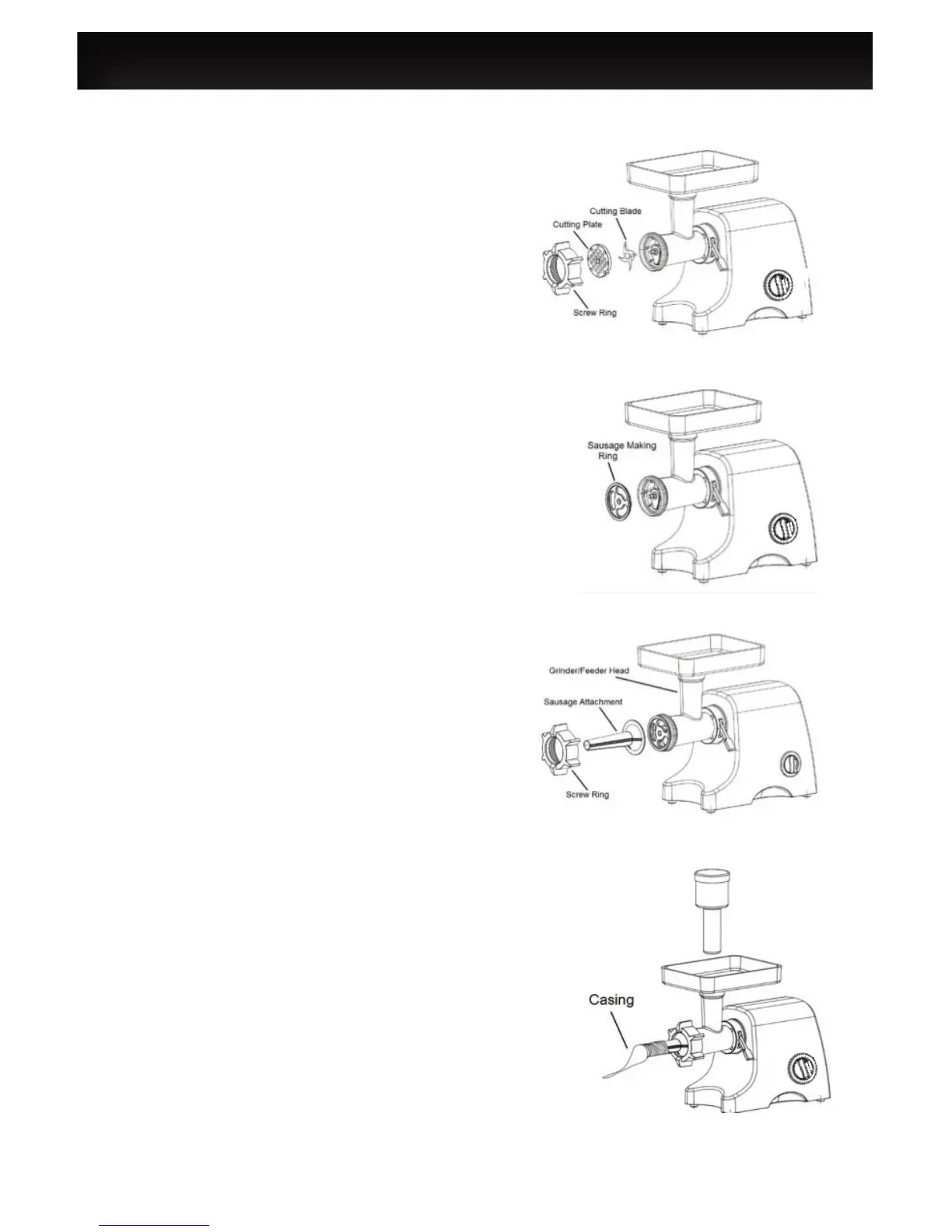 Cutting Blade
Cutting Plate
Screw Ring

Sausage Making Ring

Grinder/Feeder Head
Sausage Attachment
Screw Ring

Casing