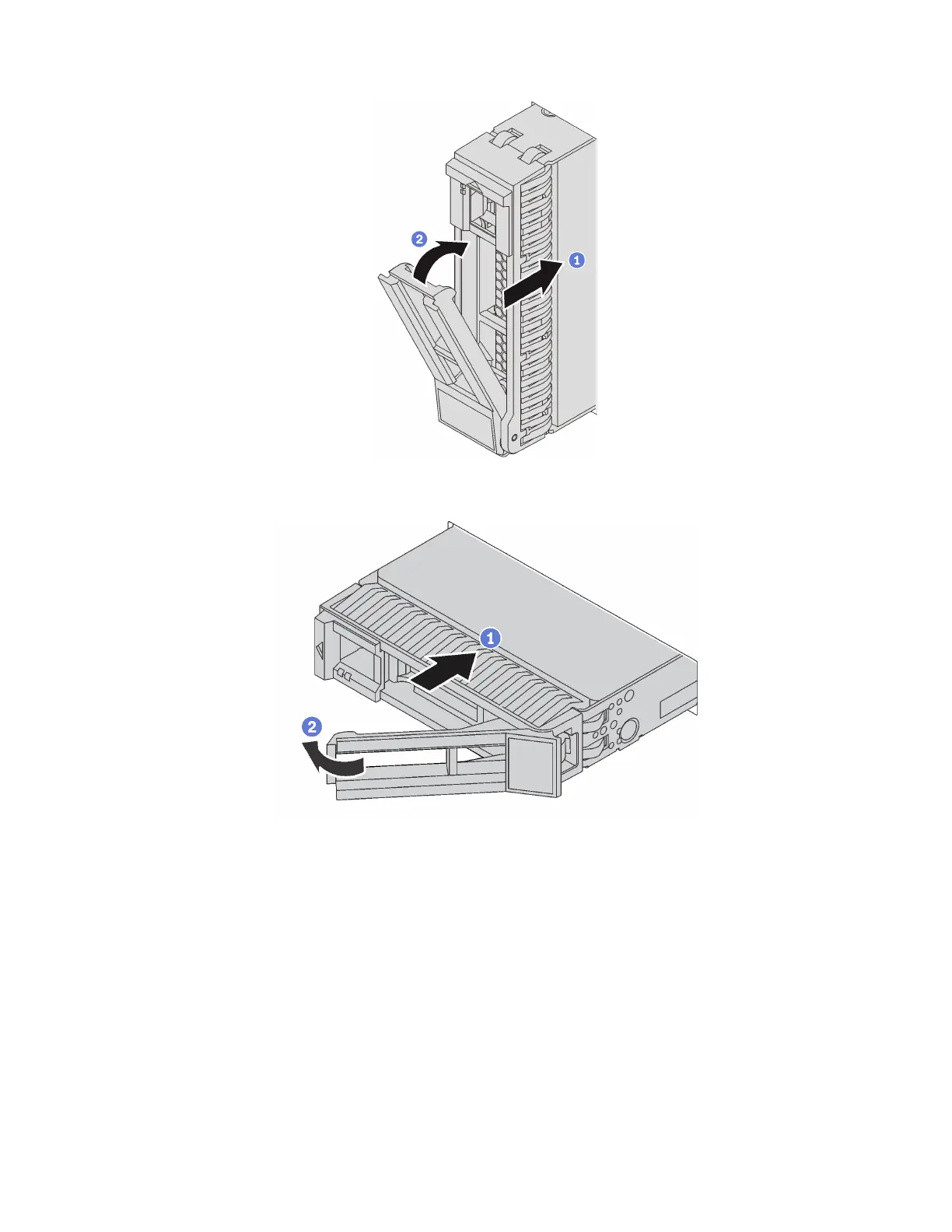 2
1
1
2