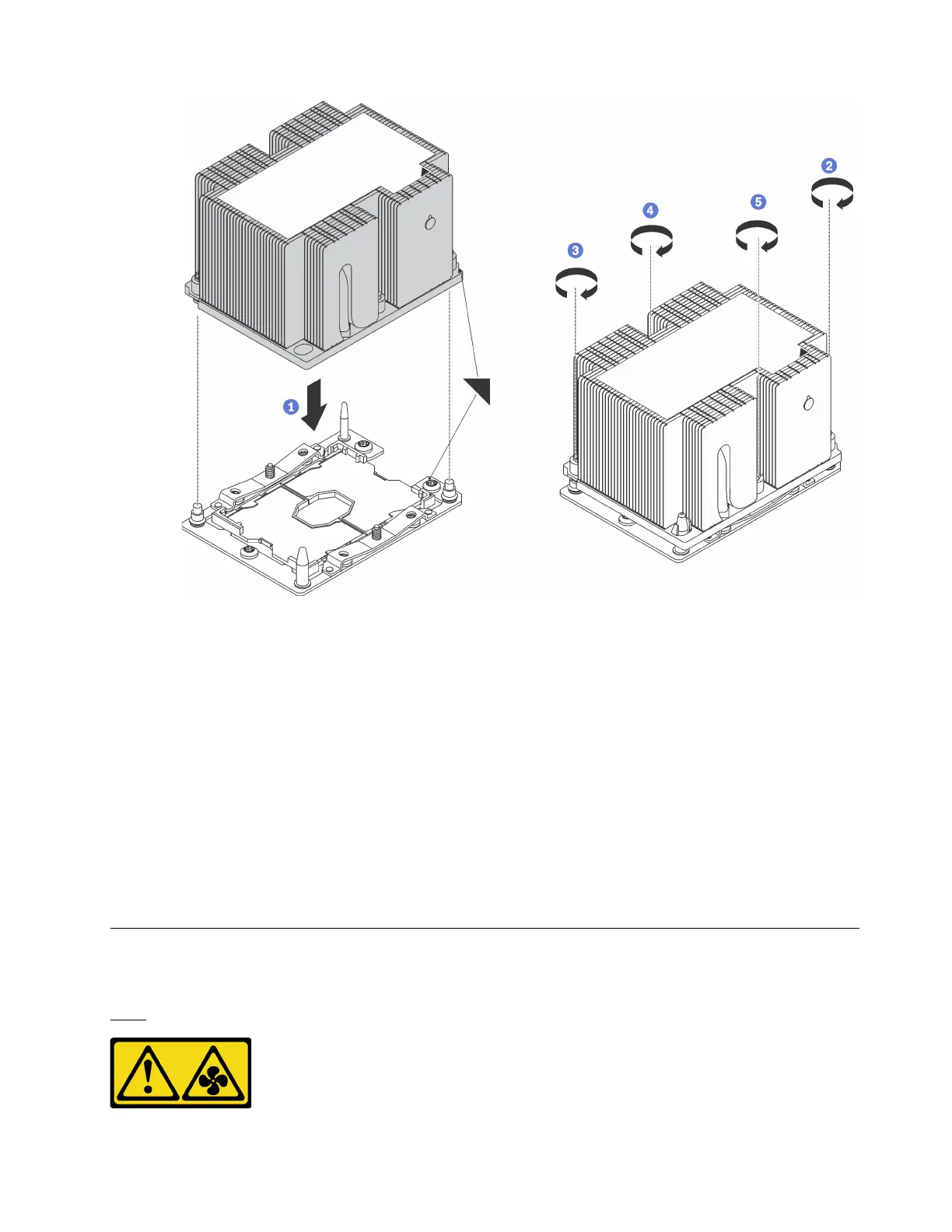 1

2

3

4

5