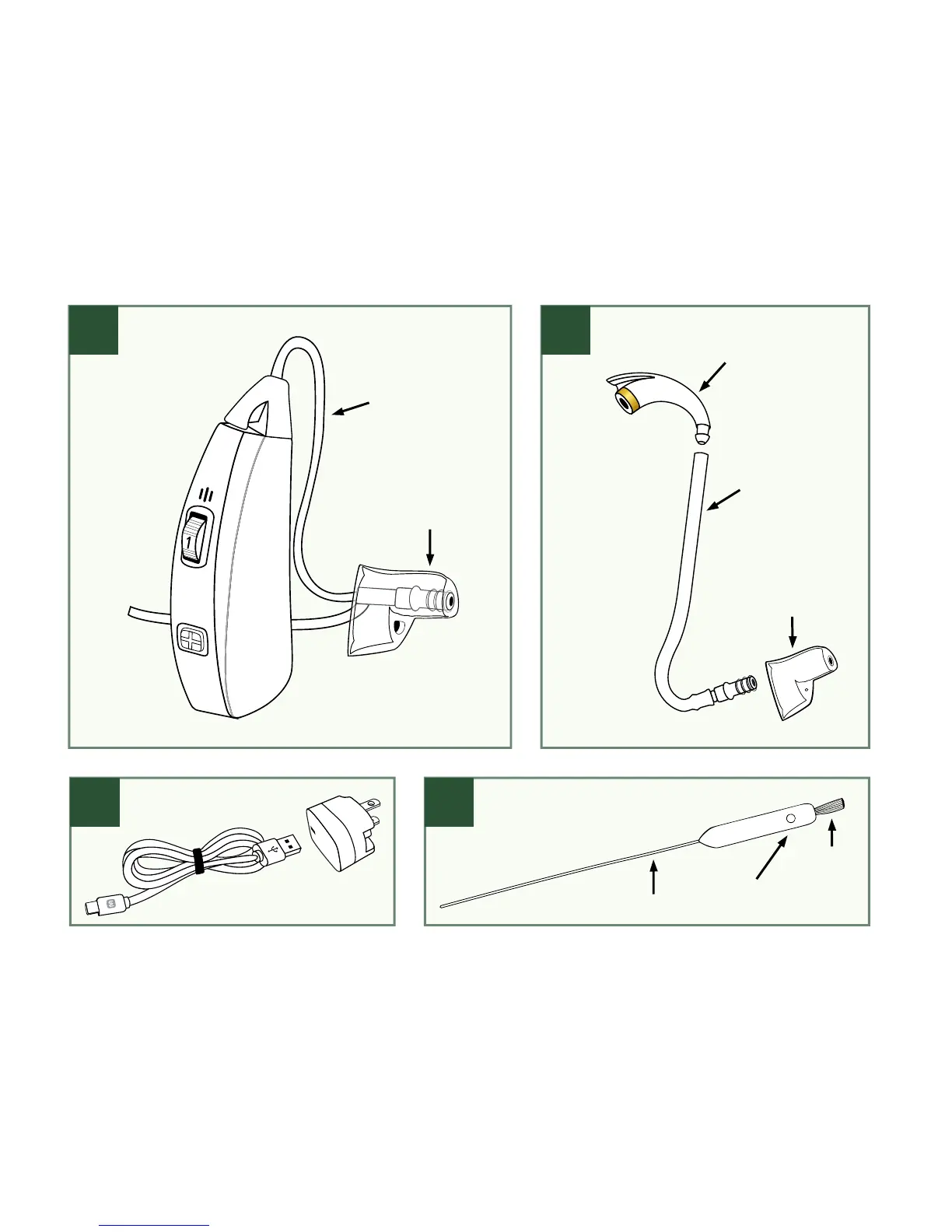 1