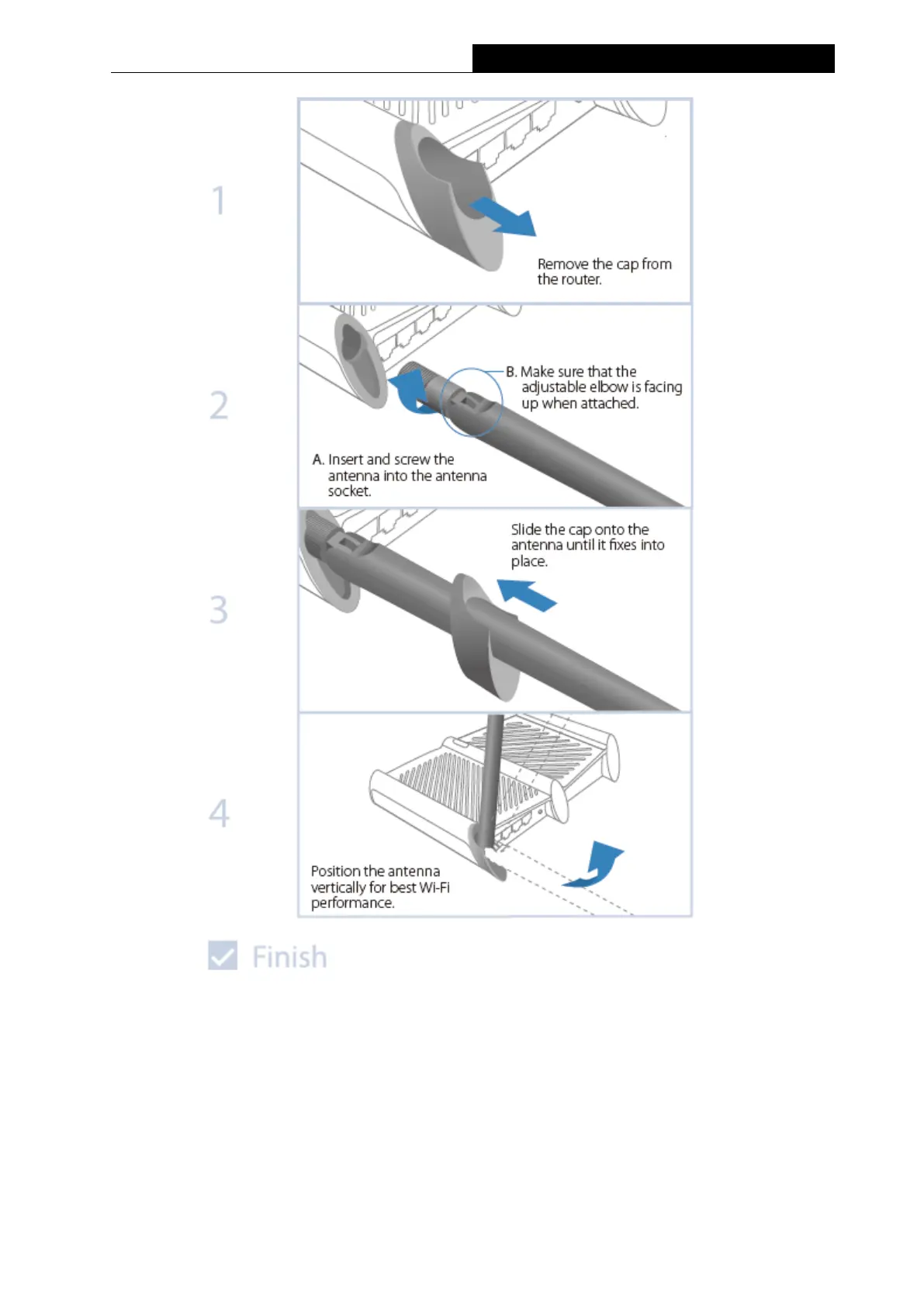 1

Remove the cap from the router.

2

B. Make sure that the adjustable elbow is facing up when attached.

A. Insert and screw the antenna into the antenna socket.

3

Slide the cap onto the antenna until it fixes into place.

4

Position the antenna vertically for best Wi-Fi performance.

Finish