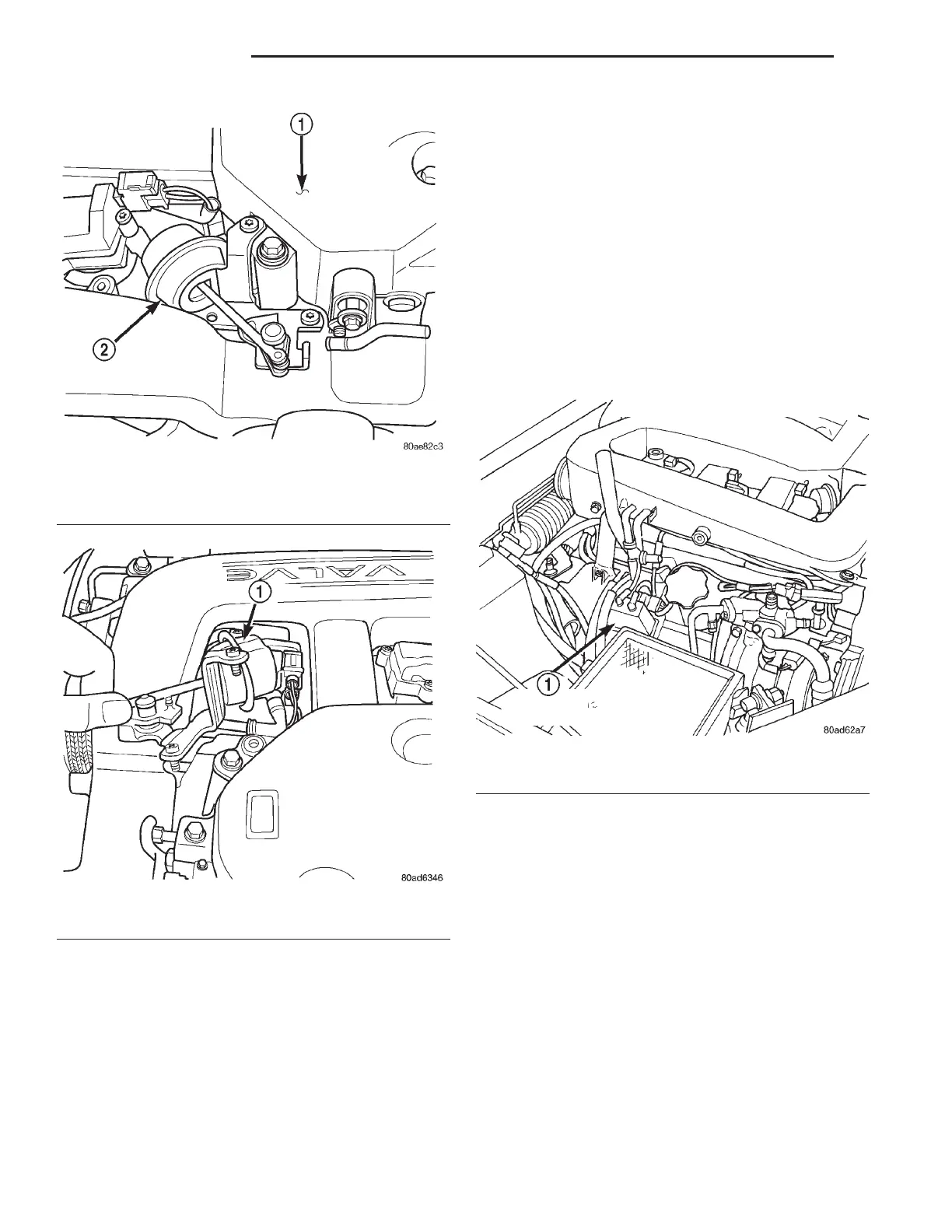 1

2

80ae82c3

VALVE

1

80ad6346

1

80ad62a7