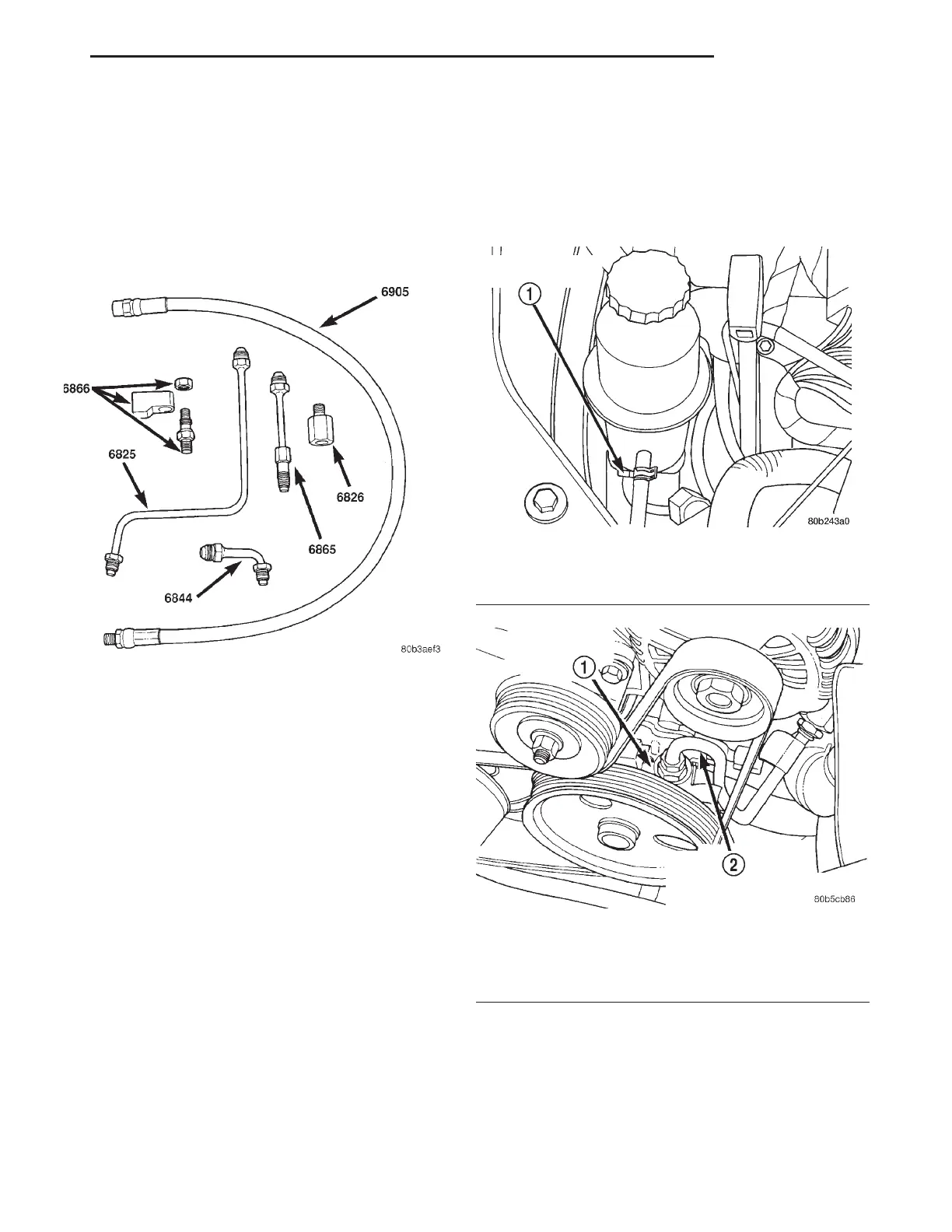 6905

6866

6825

6826

6865

6844

80b3aef3

1

80b243a0

1

2

80b5cb86