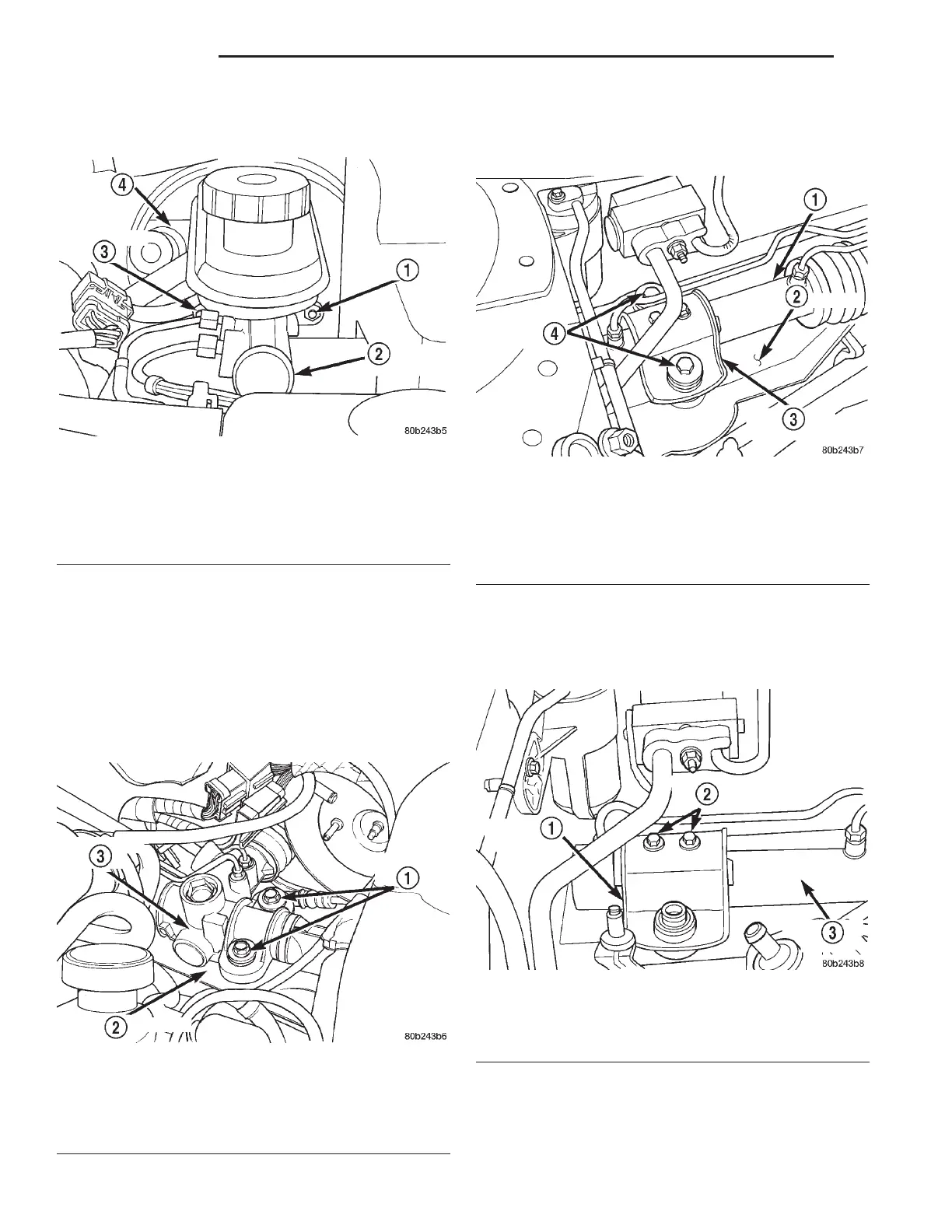 4

3

1

2

80b243b5

1

2

4

3

80b243b7

3

1

2

80b243b6

2

1

3

80b243b8