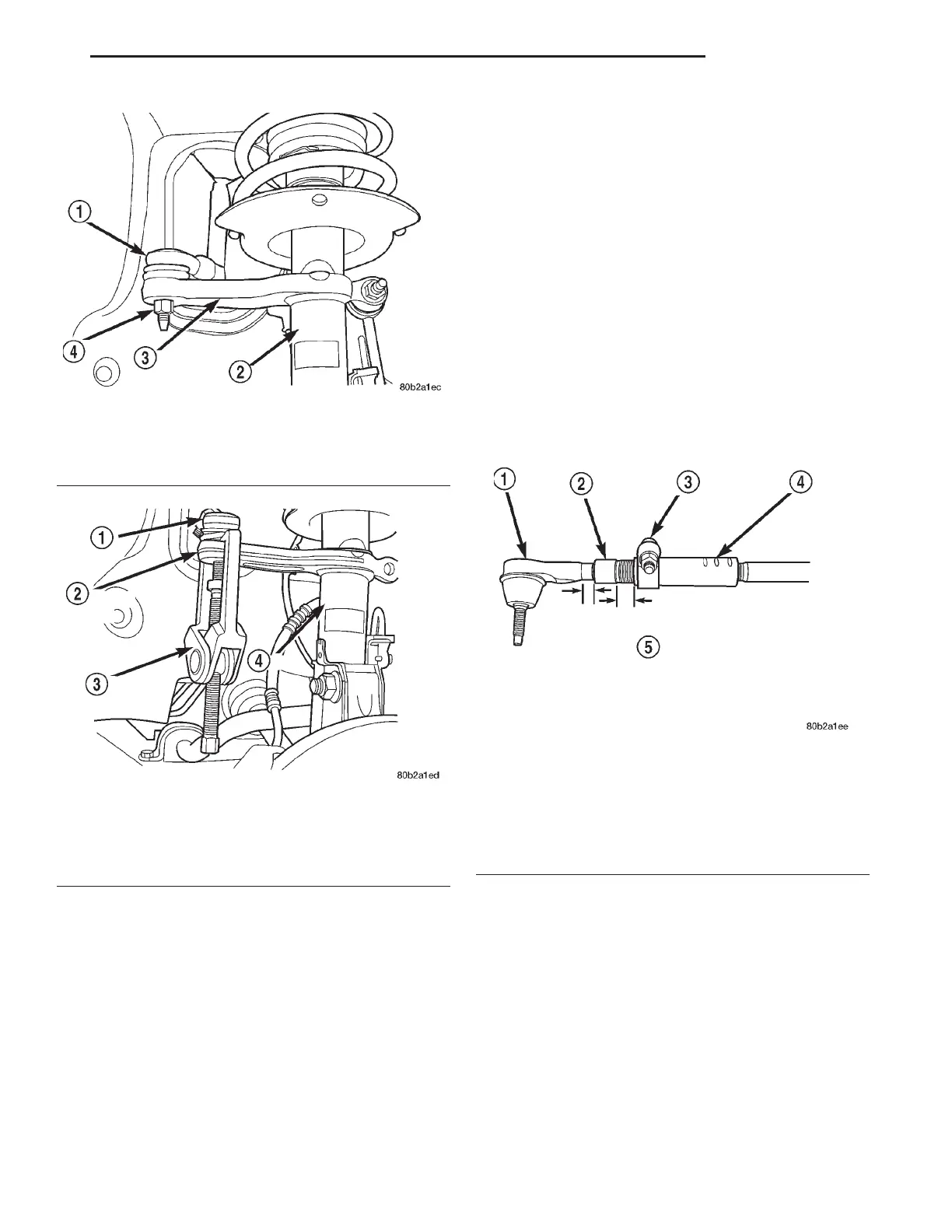 1
4
3
2
80b2a1ec

1
2
3
4
80b2a1ed

1
2
3
4
5
80b2a1ee