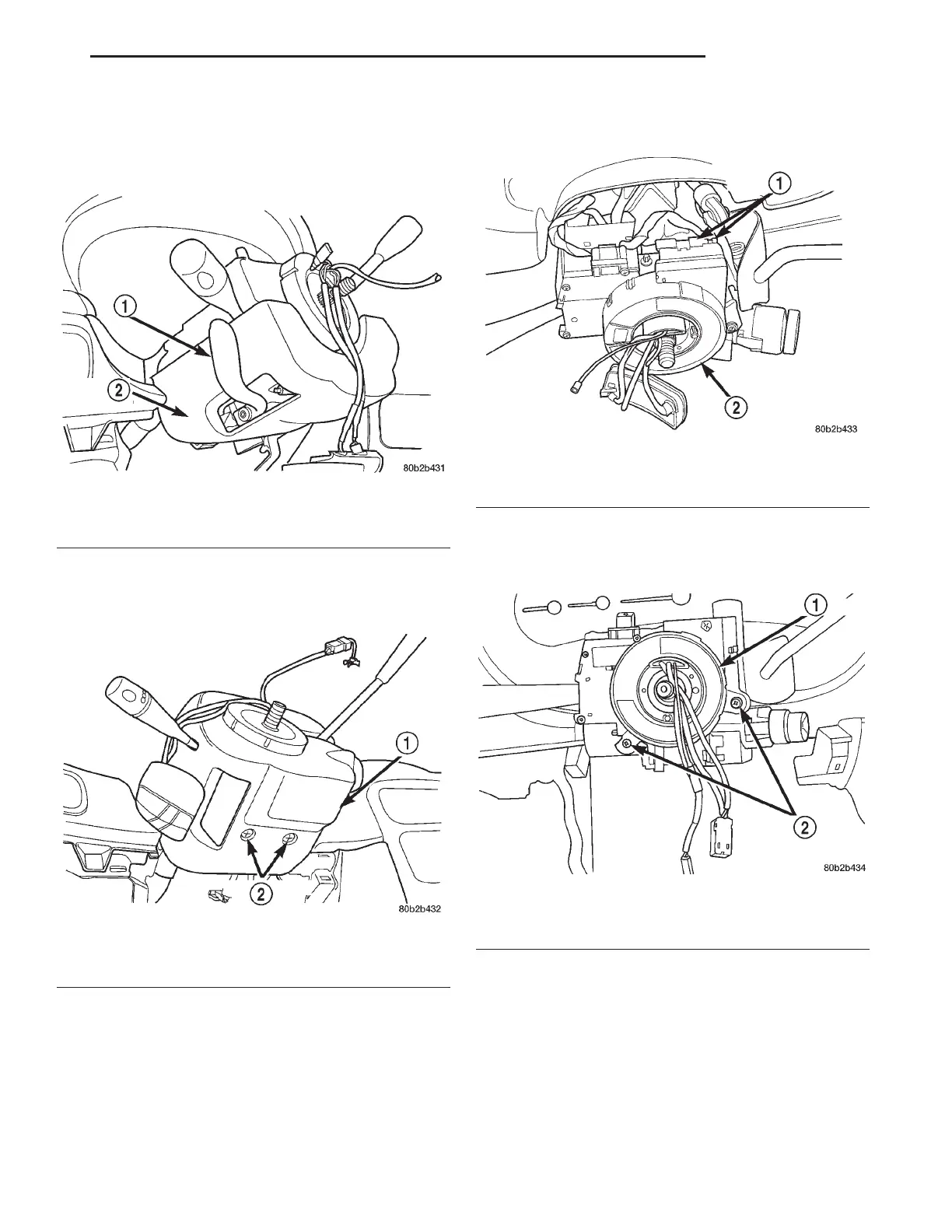 1
2
80b2b431

1
2
80b2b432

1
2
80b2b433

1
2
80b2b434