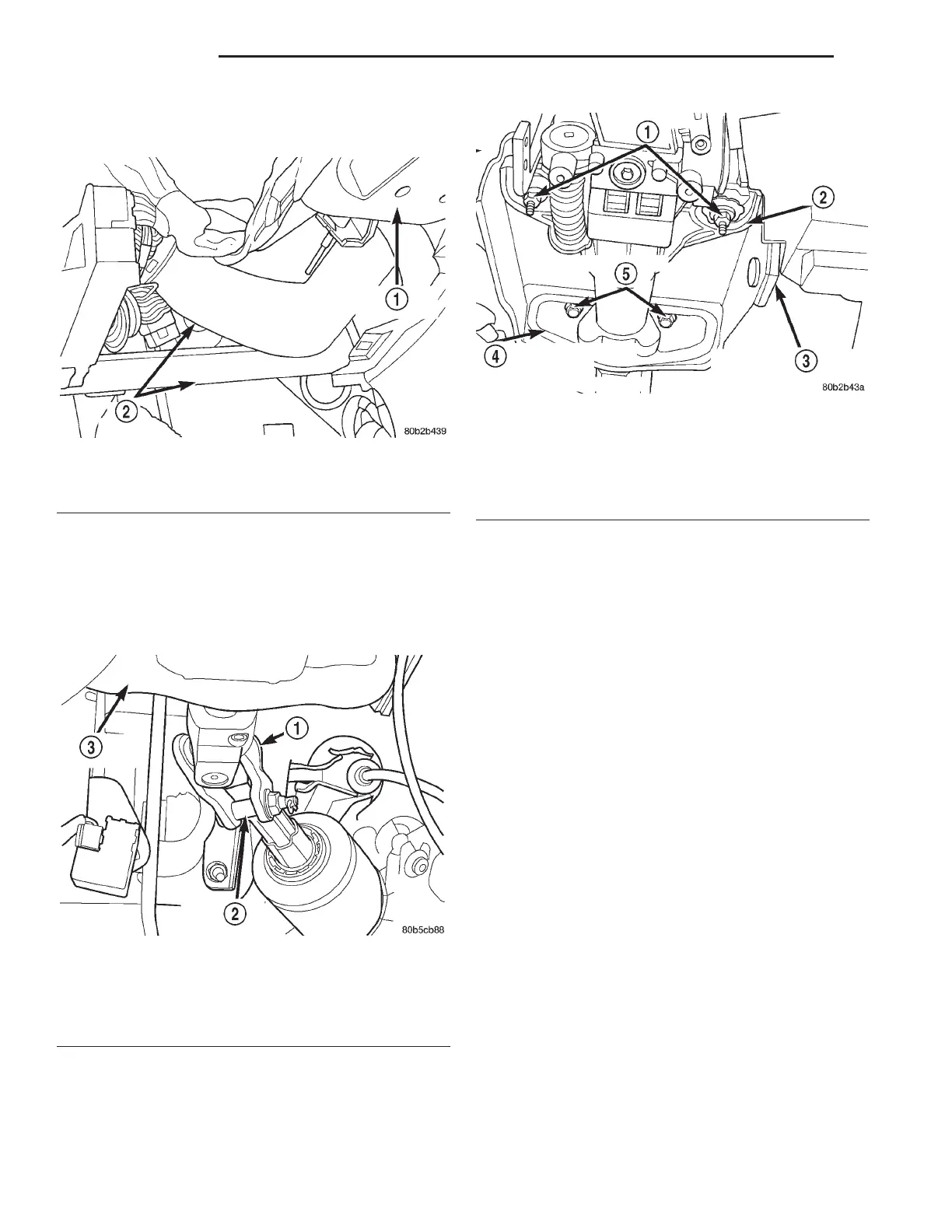 1
2
80b2b439

3
1
2
80b5cb88

1
2
5
4
3
80b2b43a