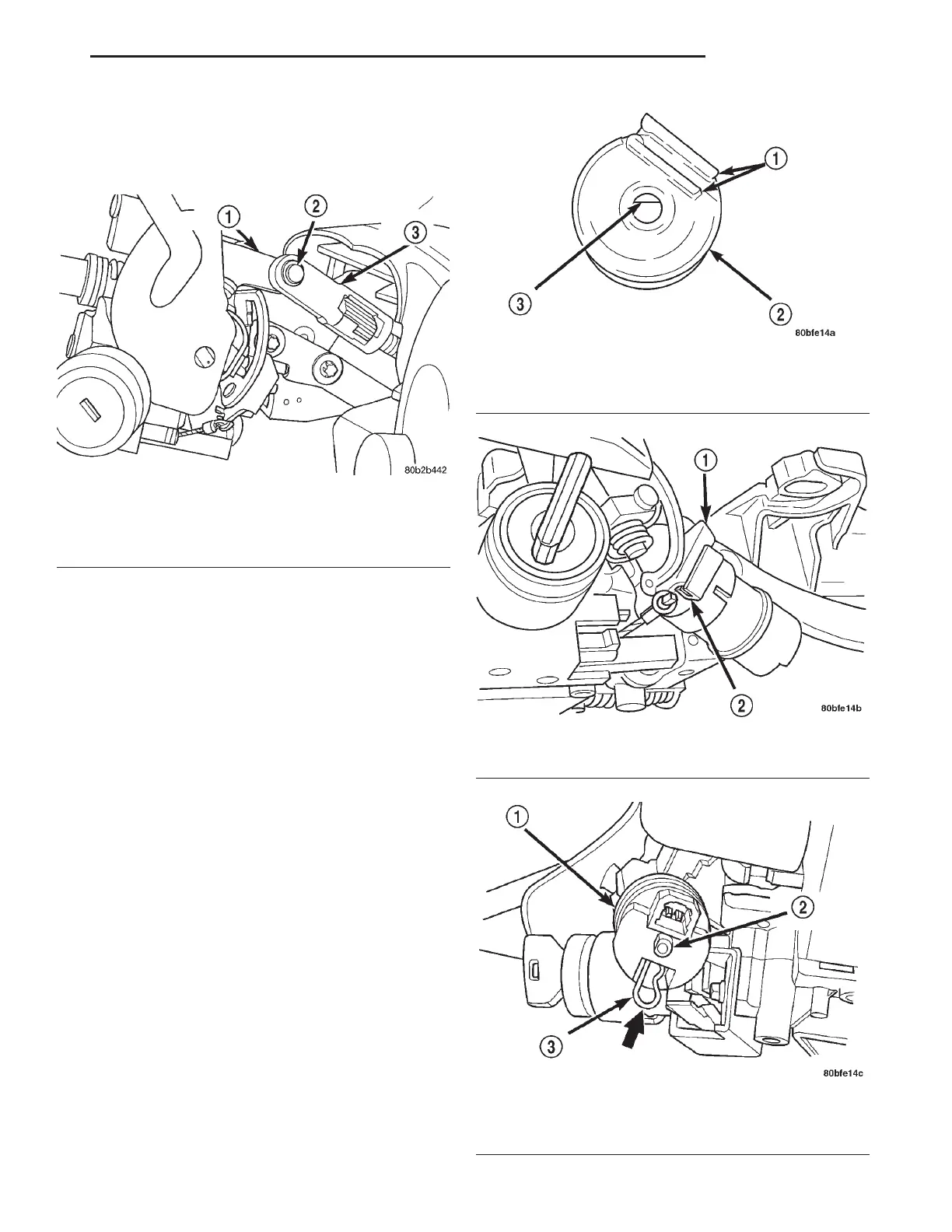 1

2

3

80b2b442

1

3

2

80bfe14a

1

2

80bfe14b

1

2

3

80bfe14c