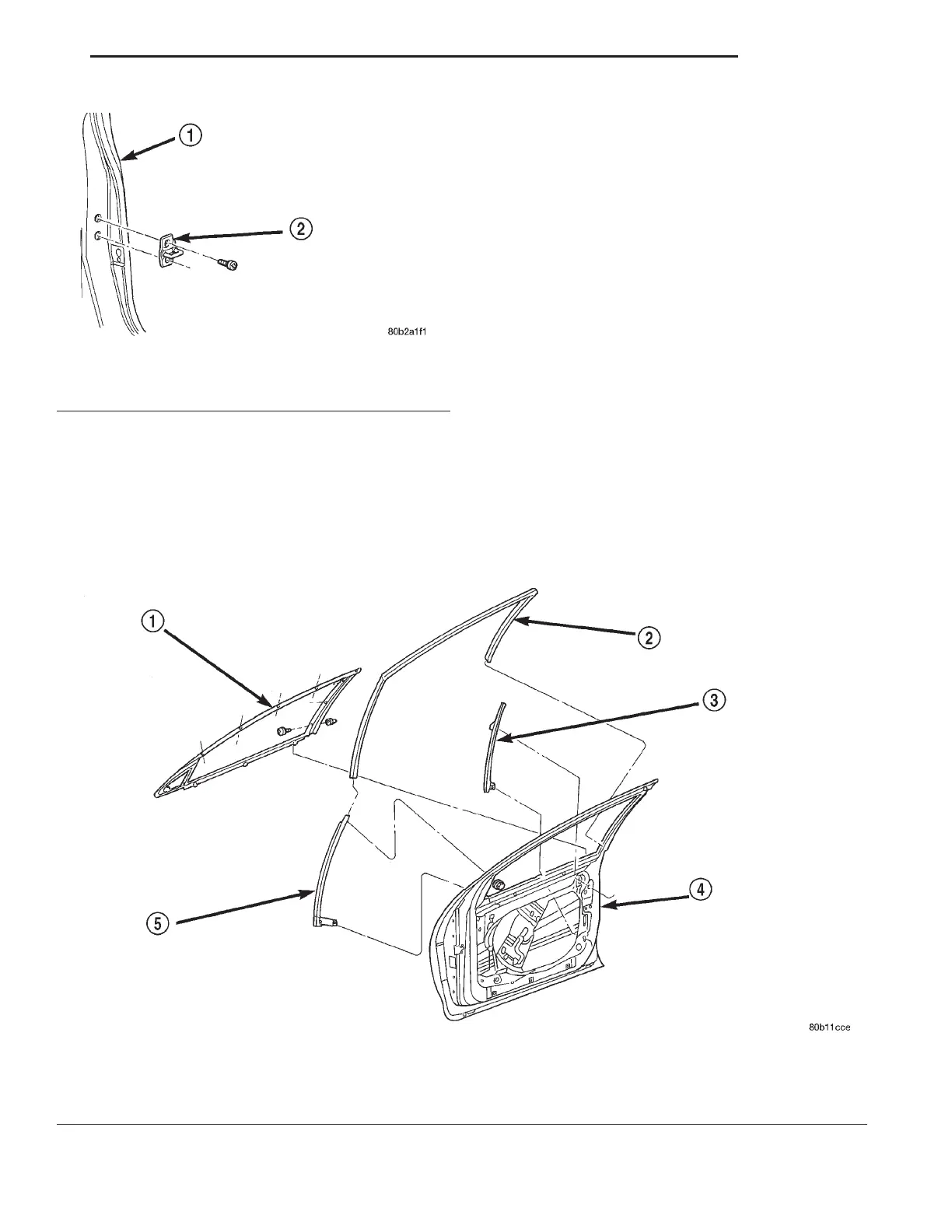 1

2

80b2a1f1

1

2

3

4

5

80b11cce