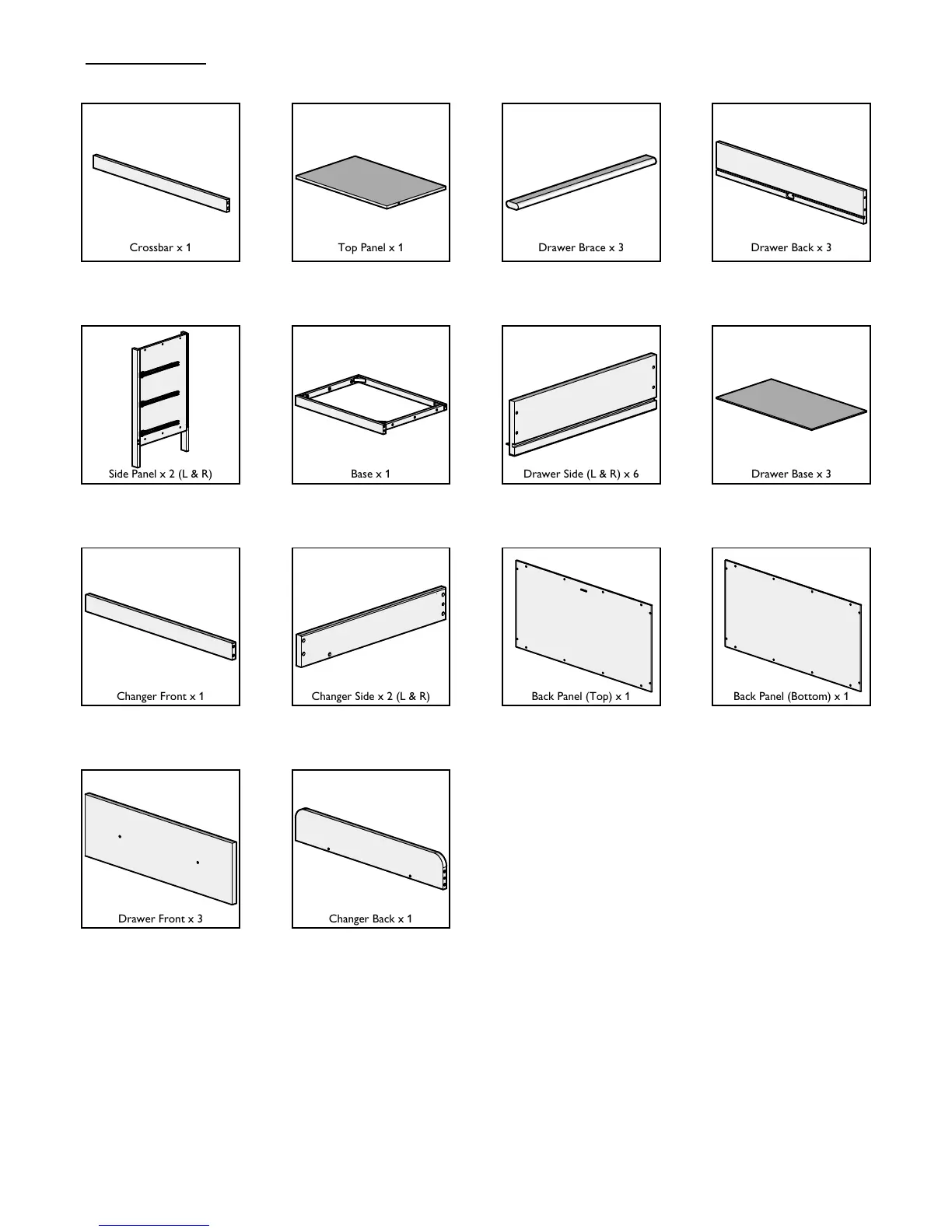 Crossbar x 1

Top Panel x 1

Drawer Brace x 3

Drawer Back x 3

Side Panel x 2 (L & R)

Base x 1

Drawer Side (L & R) x 6

Drawer Base x 3

Changer Front x 1

Changer Side x 2 (L & R)

Back Panel (Top) x 1

Back Panel (Bottom) x 1

Drawer Front x 3

Changer Back x 1