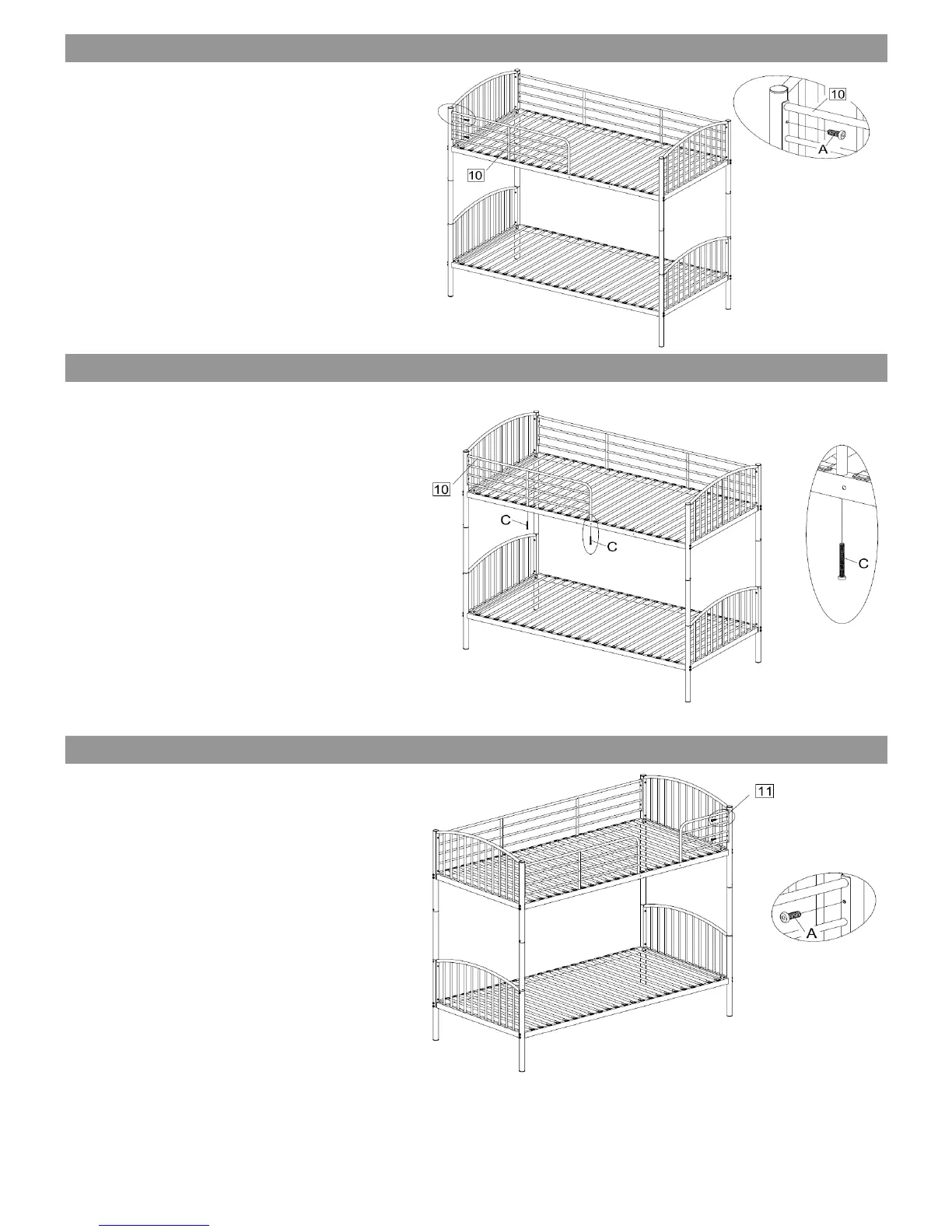 10

10

A

10

C

C

C

11

A