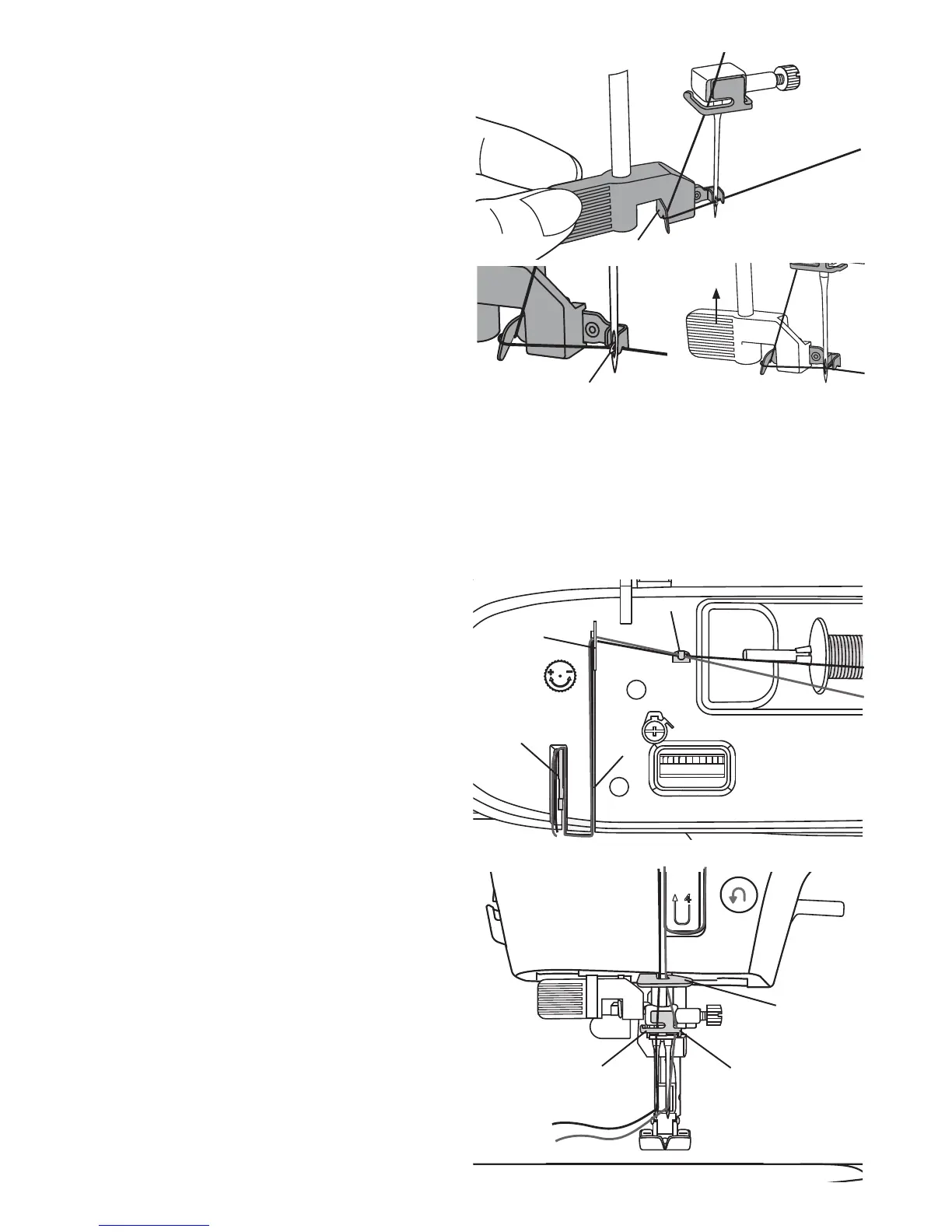 4