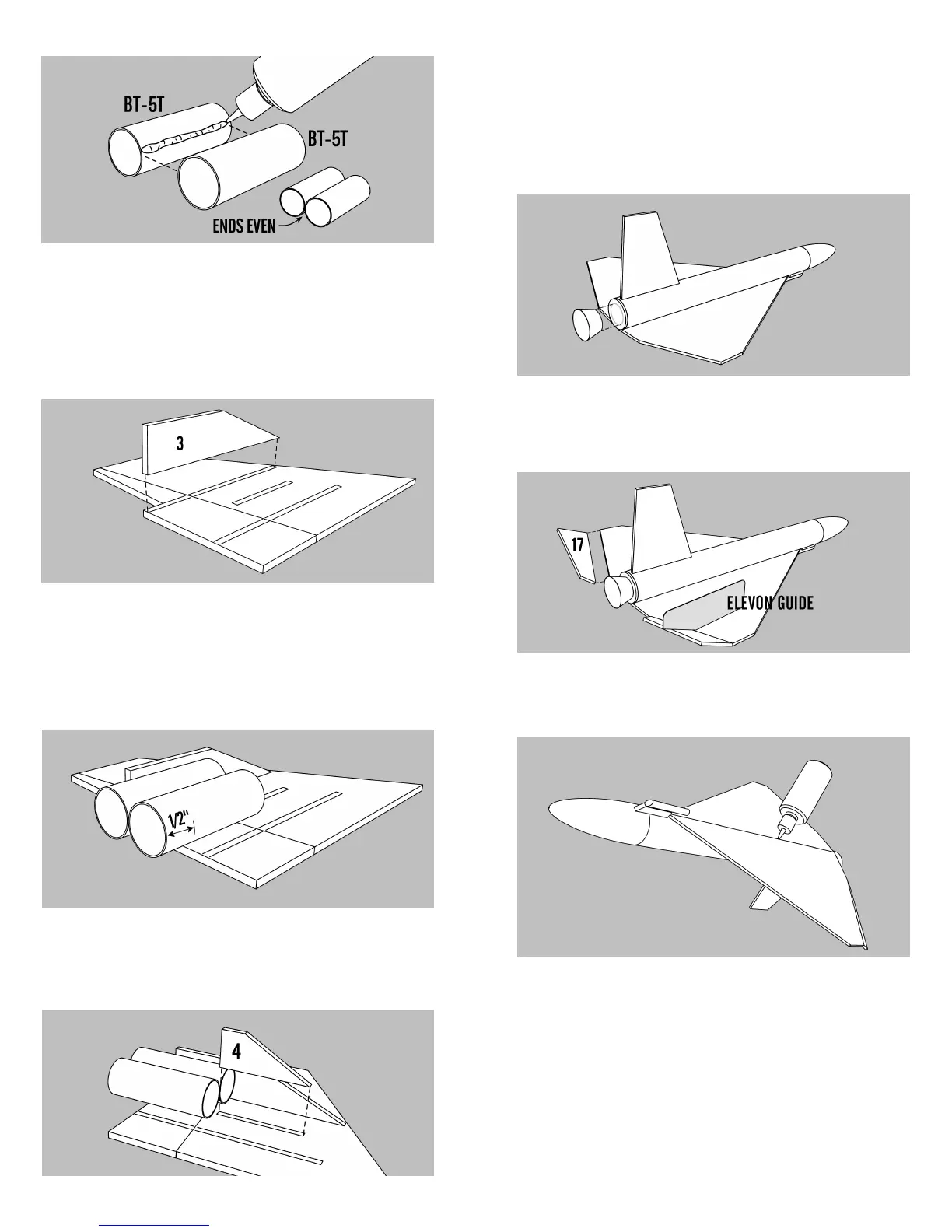 BT-5T
BT-5T
ENDS EVEN

3

1/2"

4

17
ELEVON GUIDE