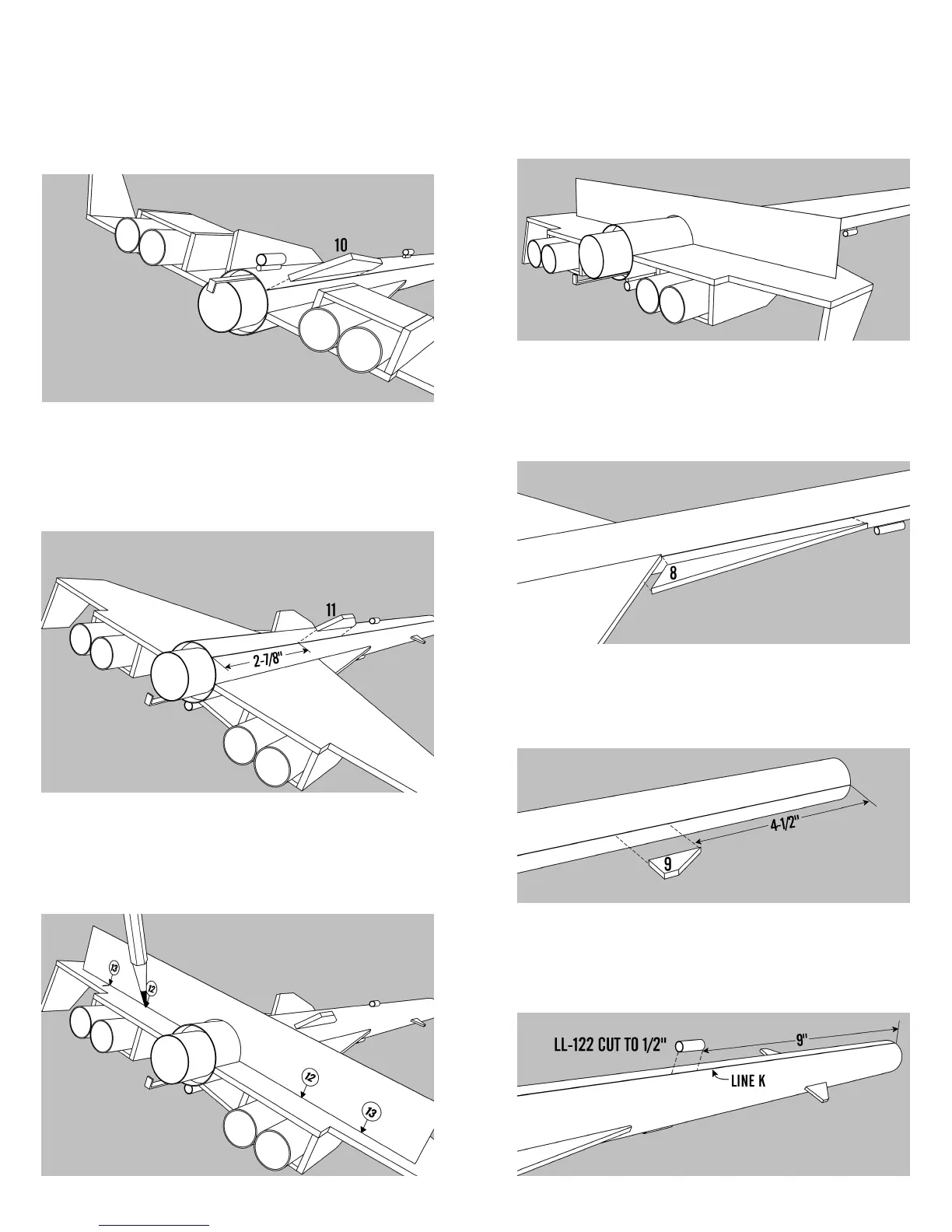 10

11

2-7/8"

13

12

12

13

8

4-1/2"

9

LL-122 CUT TO 1/2"

9"

LINE K