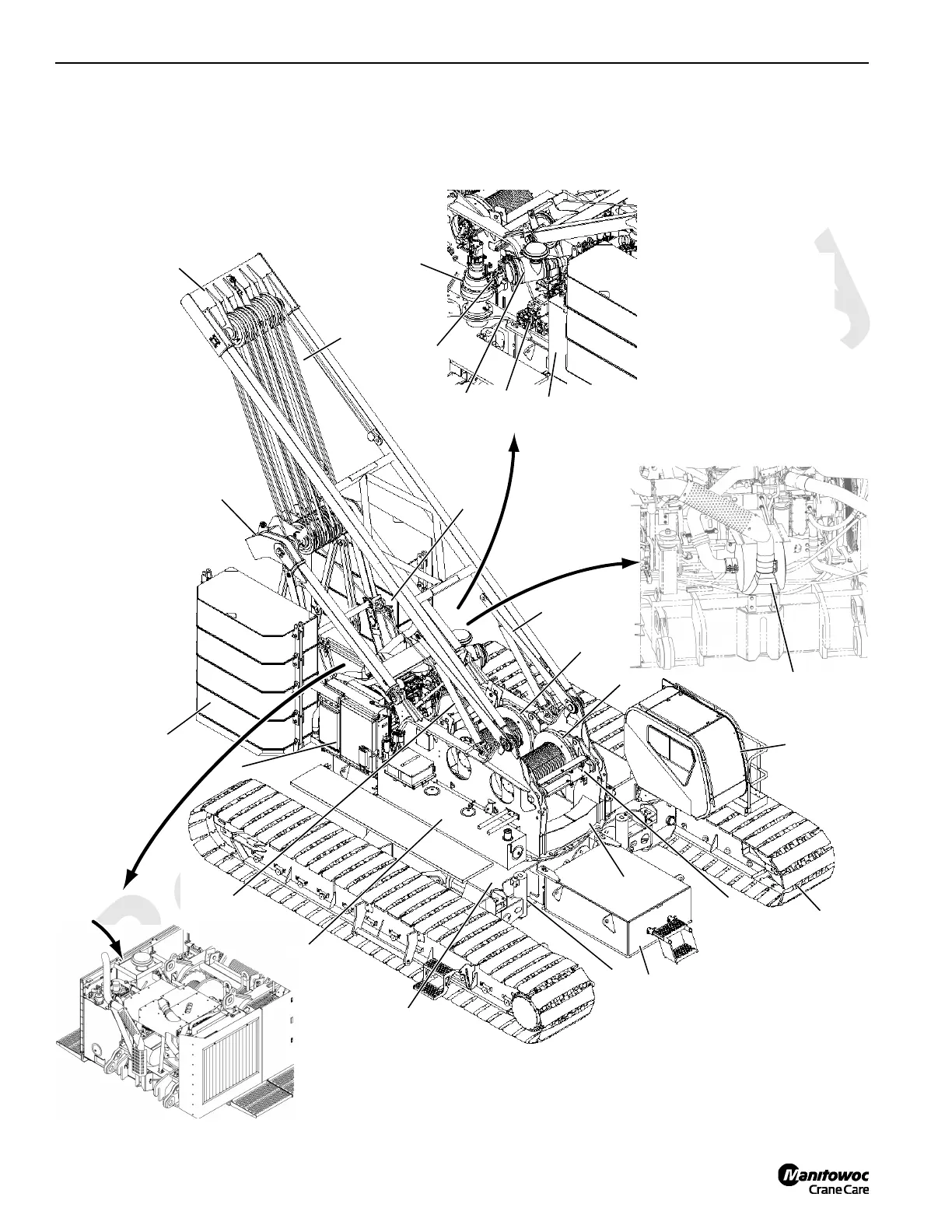 Manitowoc
Crane Care