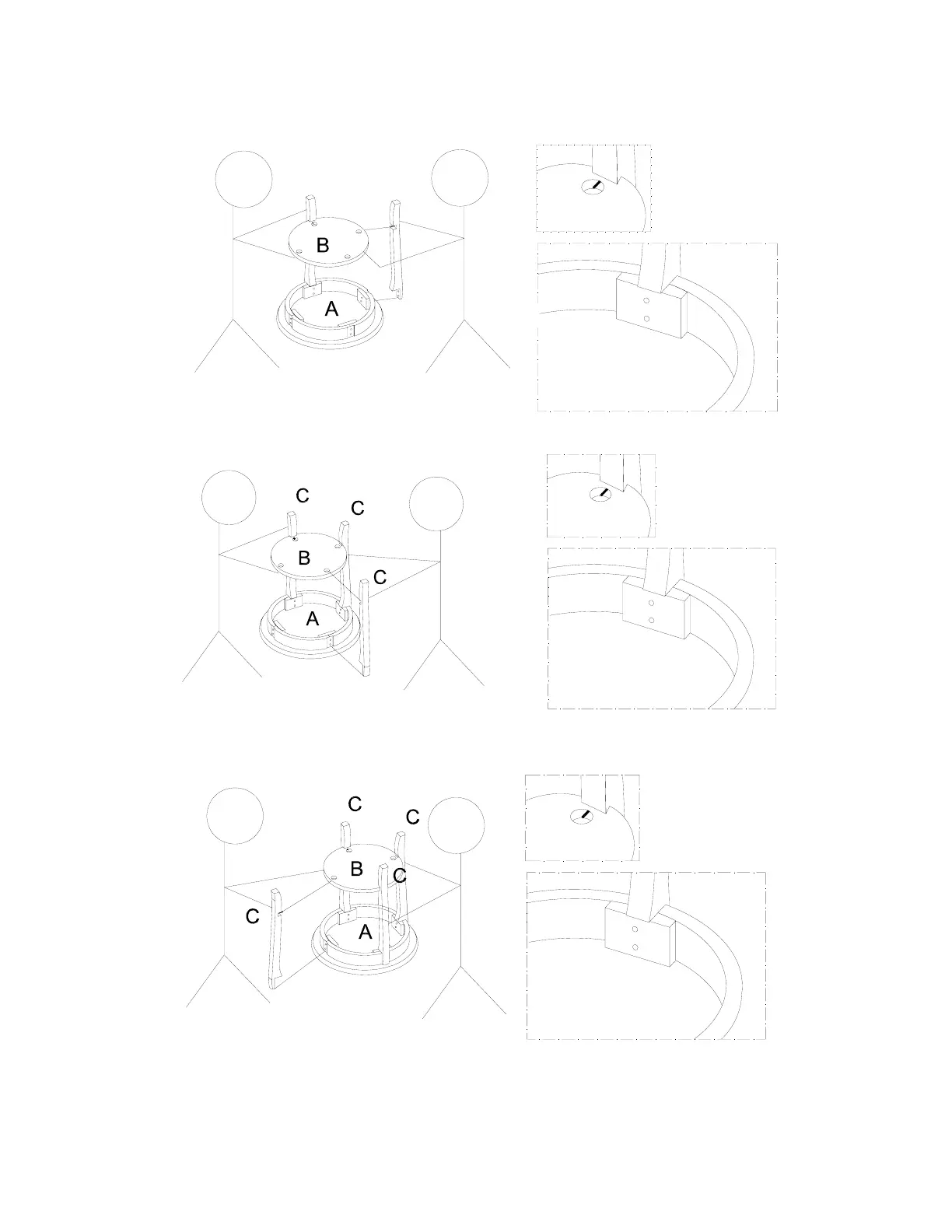 B
A

C
C
B
C
A

C
C
B
C
C
A