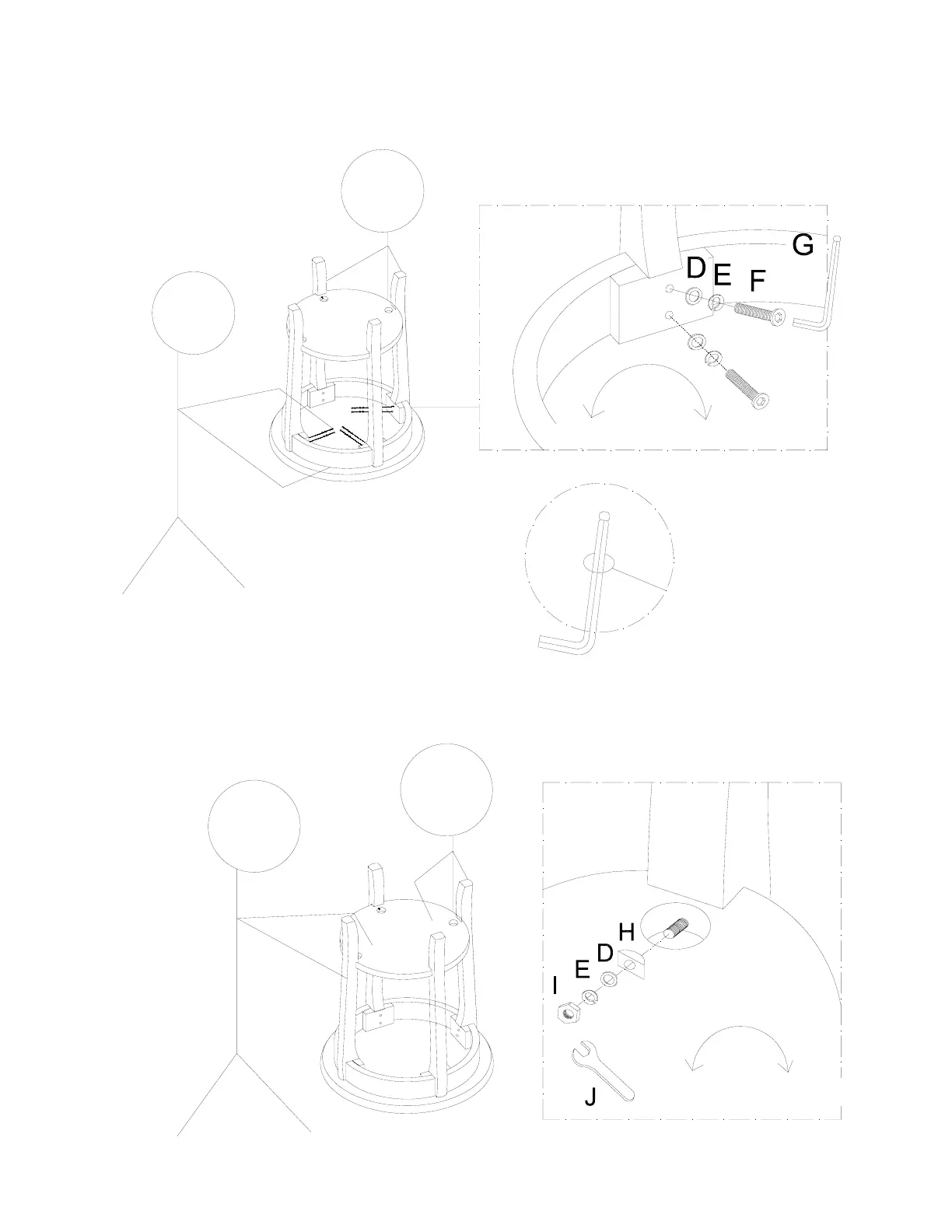 G
D E F

H
D
E
I
J