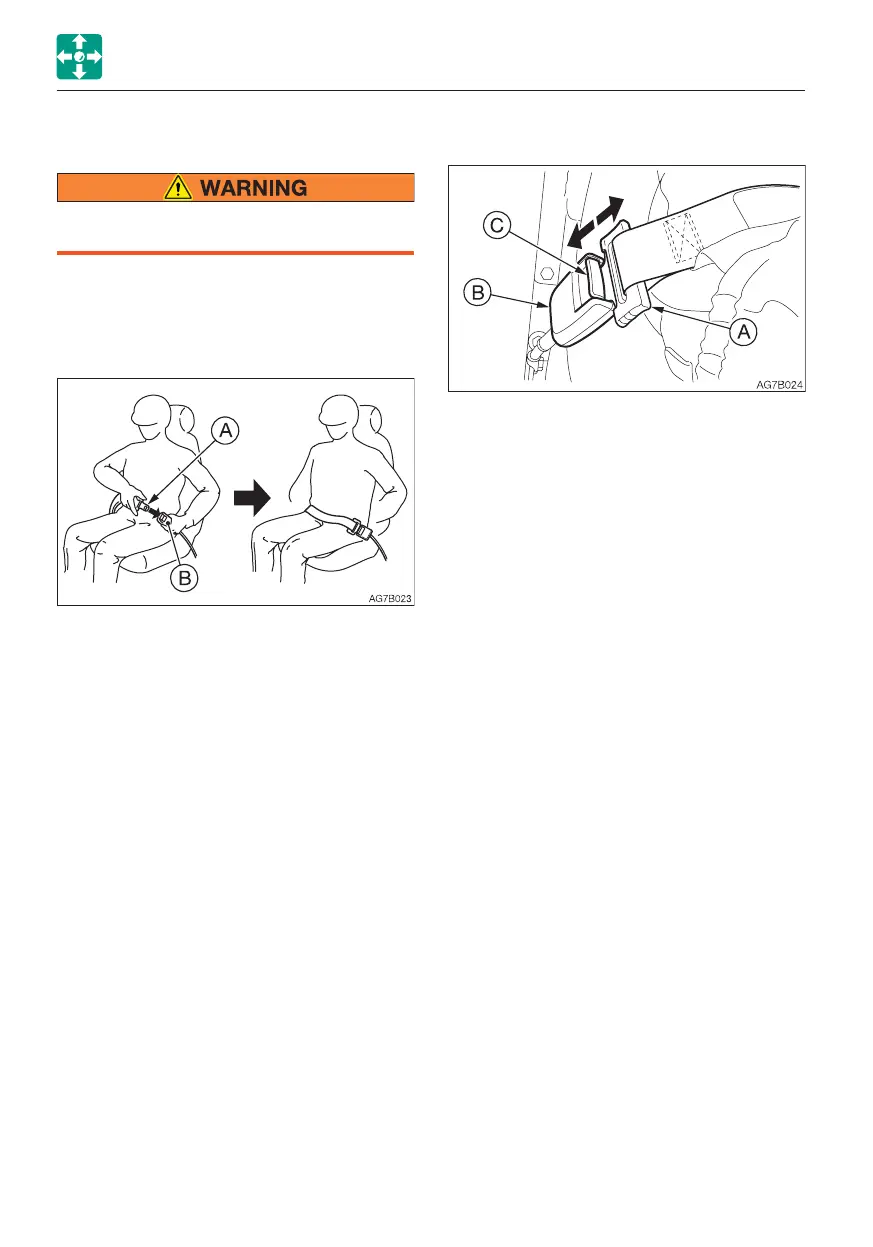 WARNING

A

B

AG7B023

C

B

A

AG7B024