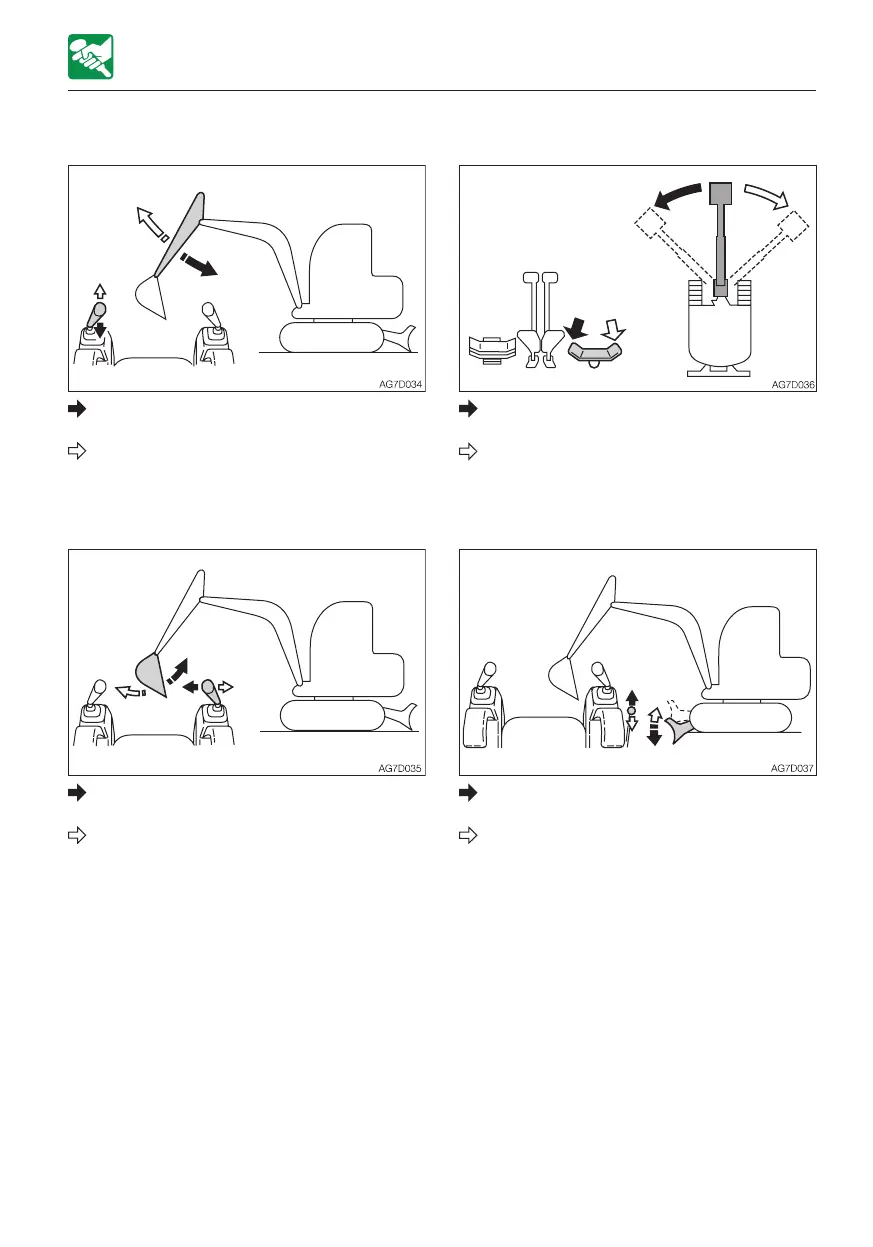 AG7D034

AG7D036

AG7D035

AG7D037