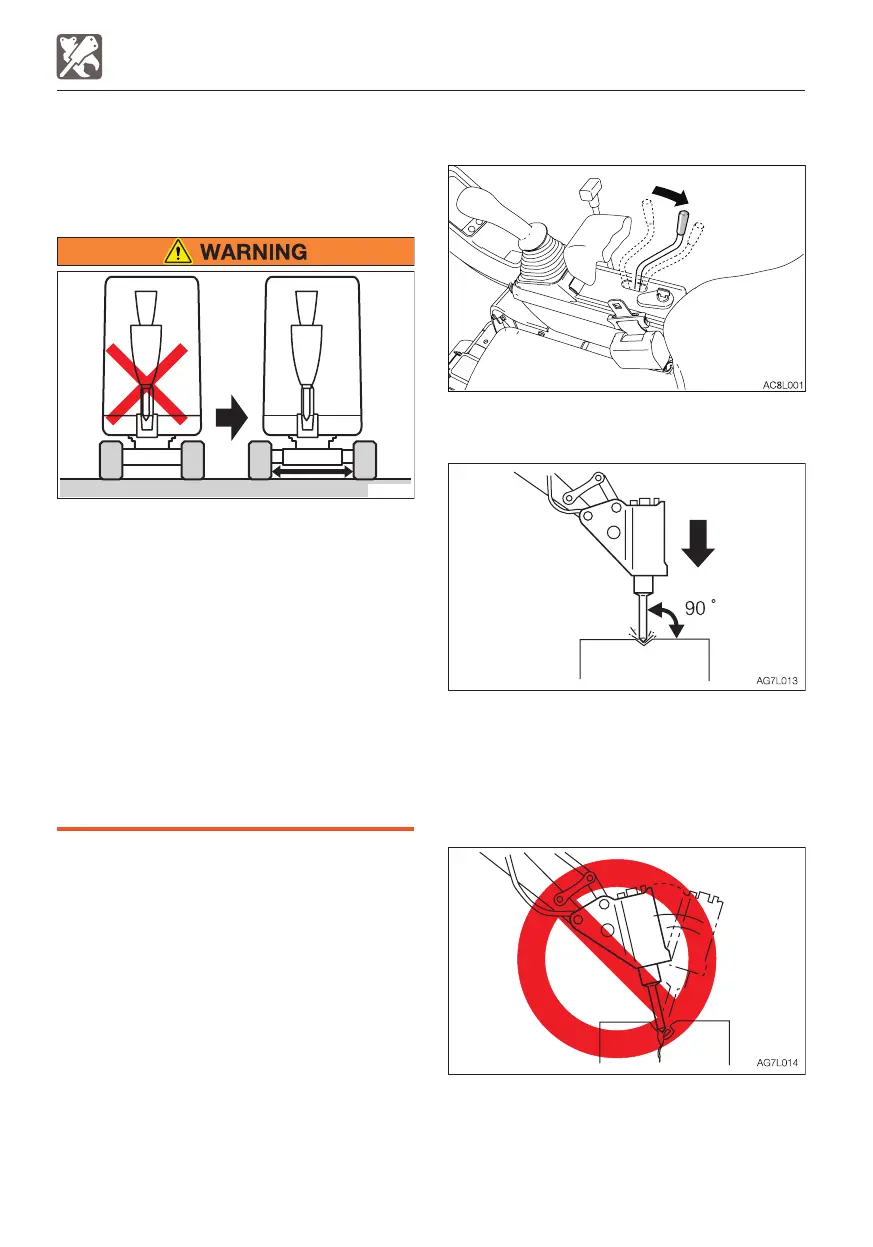 WARNING

AC8L001

90 °

AG7L013

AG7L014