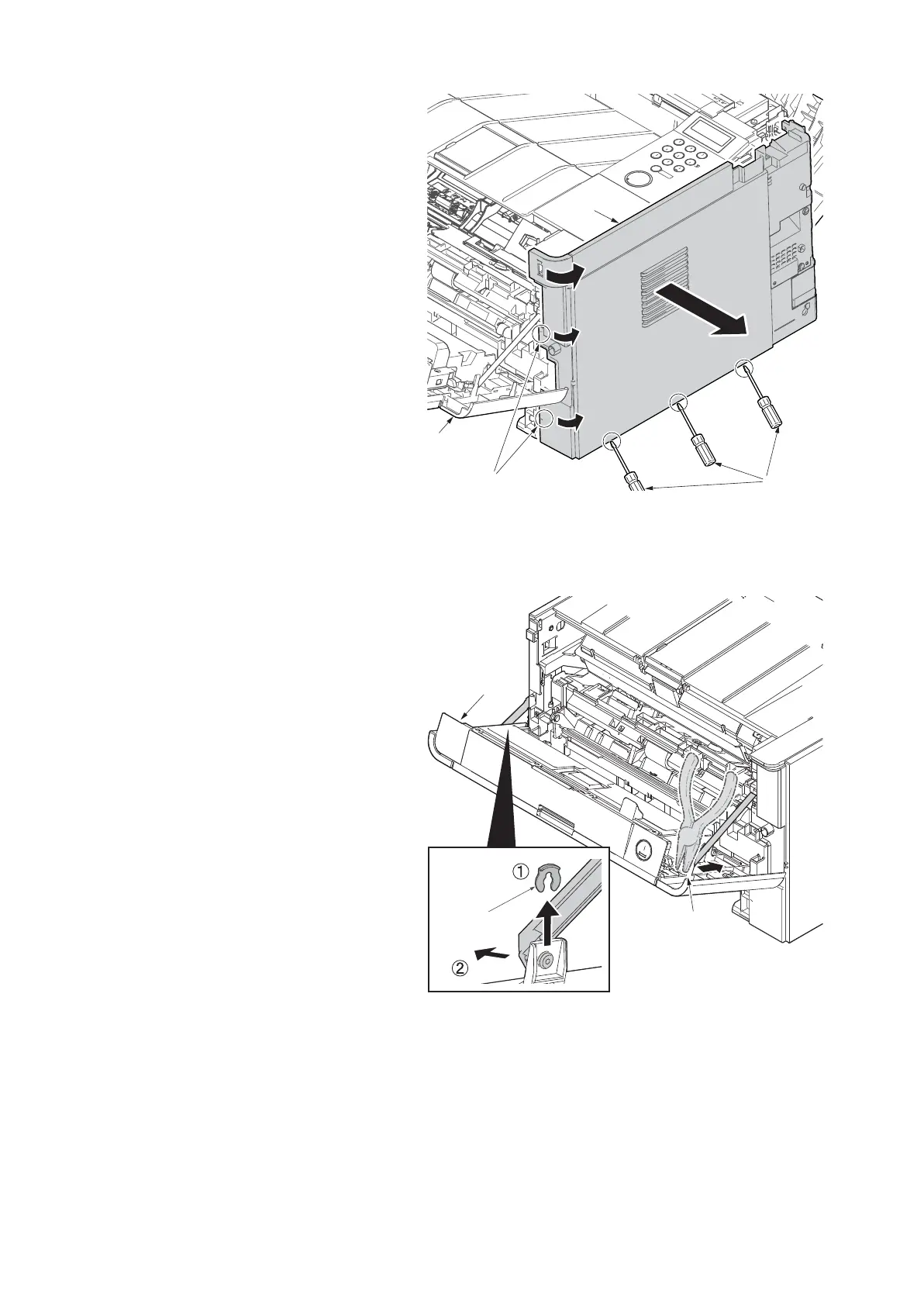 ①

②