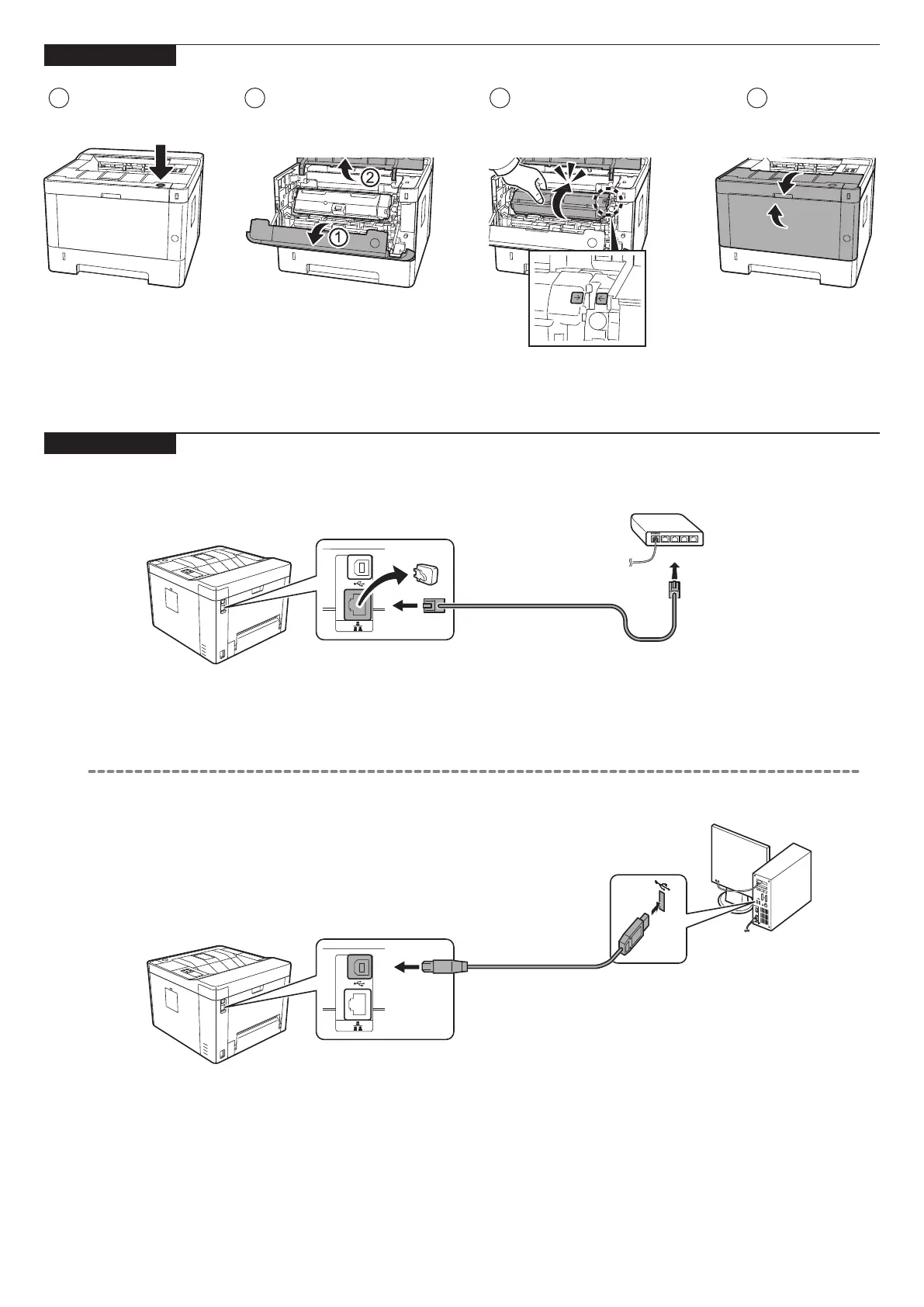 2

1