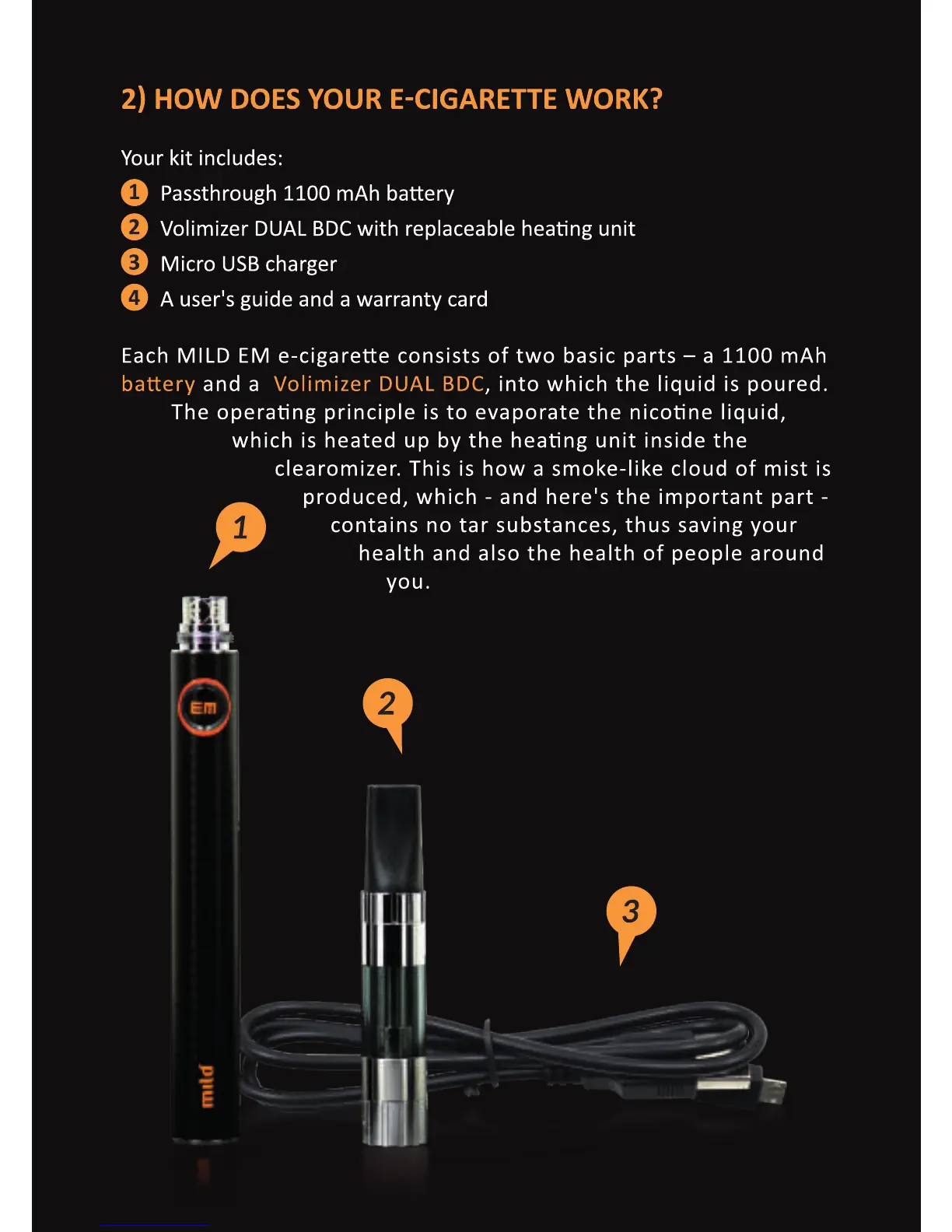 2) HOW DOES YOUR E-CIGARETTE WORK?

Your kit includes:

1 Passthrough 1100 mAh battery
2 Volimizer DUAL BDC with replaceable heating unit
3 Micro USB charger
4 A user's guide and a warranty card

Each MILD EM e-cigarette consists of two basic parts – a 1100 mAh battery and a Volimizer DUAL BDC, into which the liquid is poured. The operating principle is to evaporate the nicotine liquid, which is heated up by the heating unit inside the clearomizer. This is how a smoke-like cloud of mist is produced, which - and here's the important part - contains no tar substances, thus saving your health and also the health of people around you.

1

EM

mild

2

3