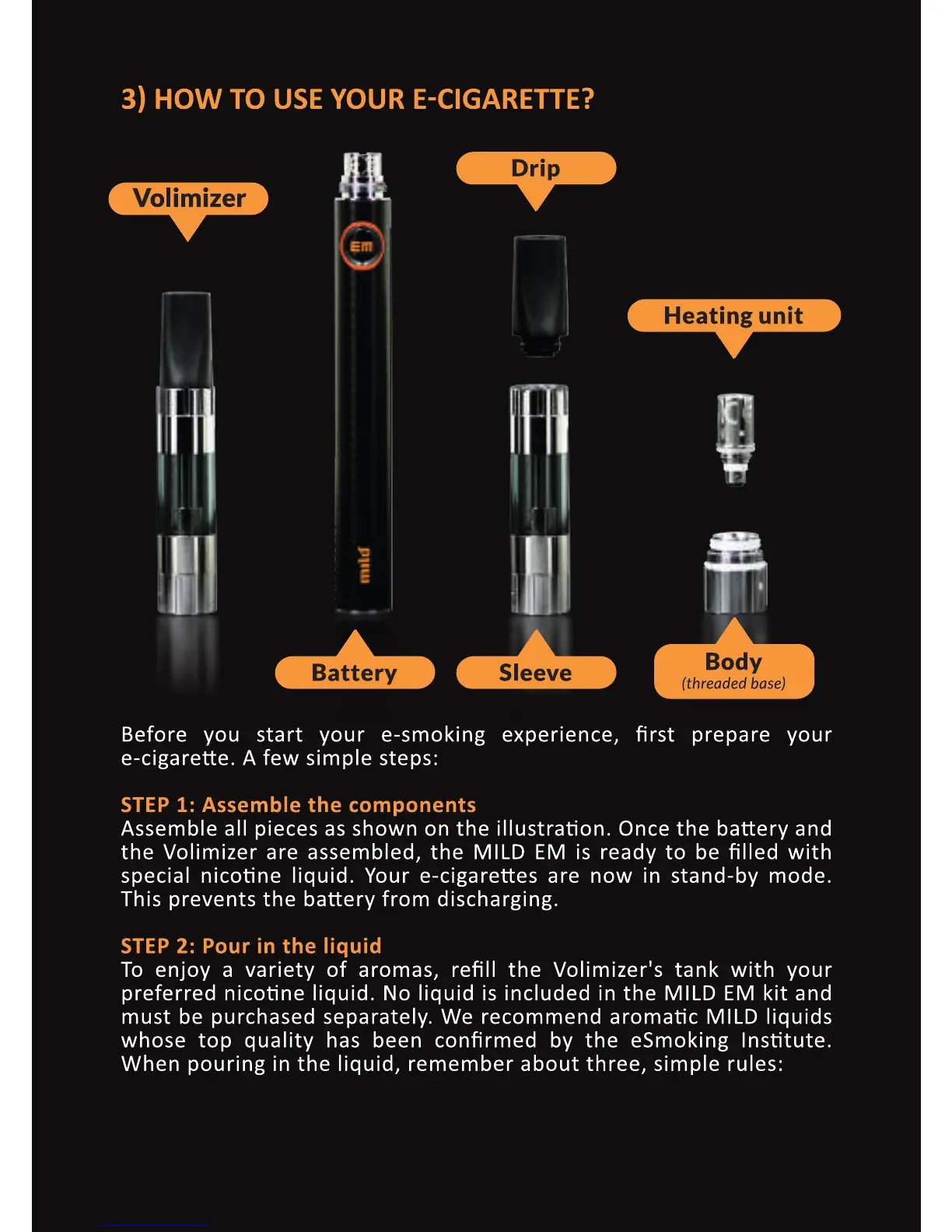 3) HOW TO USE YOUR E-CIGARETTE?

Volimizer

Drip

Heating unit

EM

mild

Battery

Sleeve

Body
(threaded base)

Before you start your e-smoking experience, first prepare your e-cigarette. A few simple steps:

STEP 1: Assemble the components
Assemble all pieces as shown on the illustration. Once the battery and the Volimizer are assembled, the MILD EM is ready to be filled with special nicotine liquid. Your e-cigarettes are now in stand-by mode. This prevents the battery from discharging.

STEP 2: Pour in the liquid
To enjoy a variety of aromas, refill the Volimizer's tank with your preferred nicotine liquid. No liquid is included in the MILD EM kit and must be purchased separately. We recommend aromatic MILD liquids whose top quality has been confirmed by the eSmoking Institute. When pouring in the liquid, remember about three, simple rules: