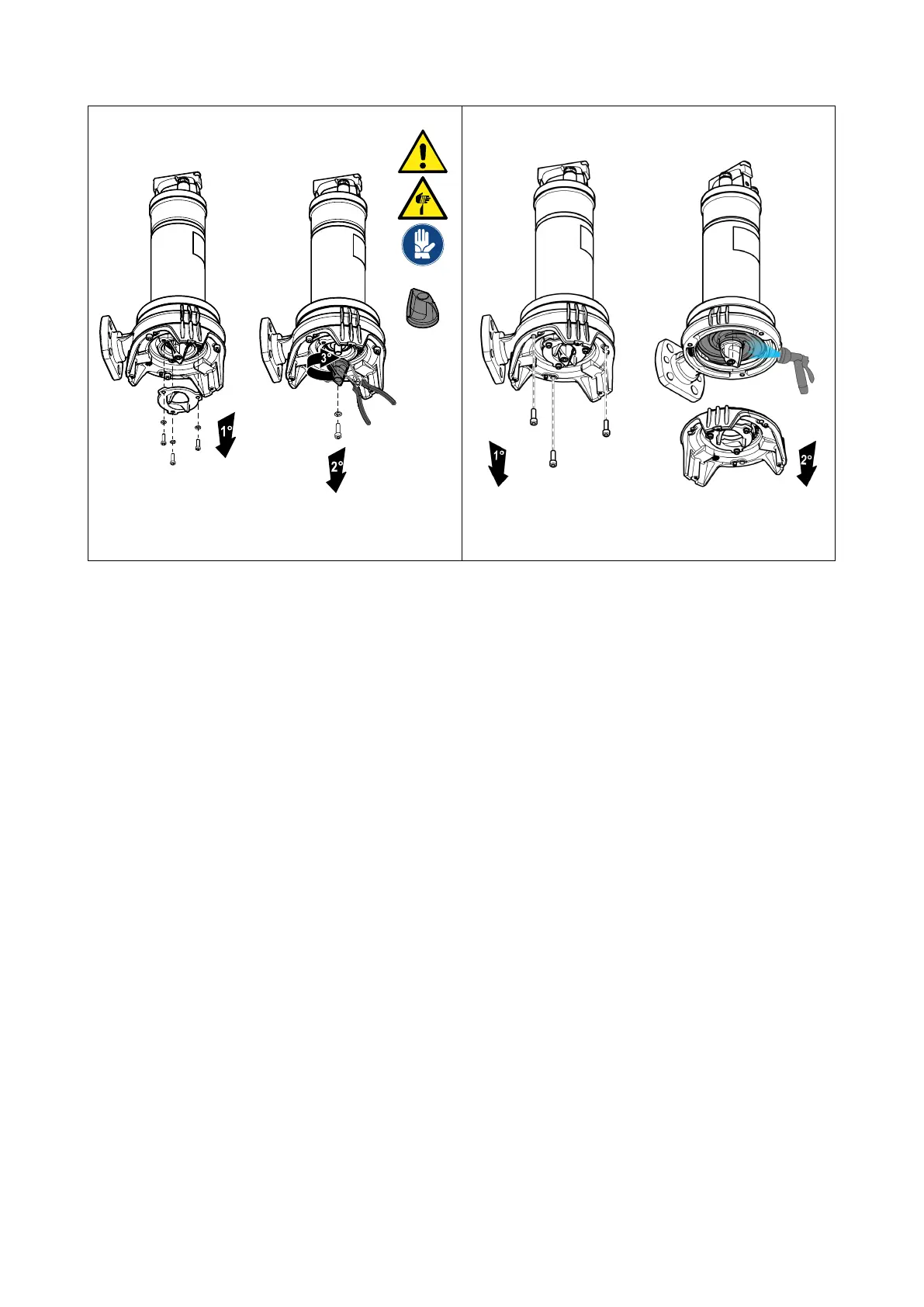 1°

3°

2°

1°

2°