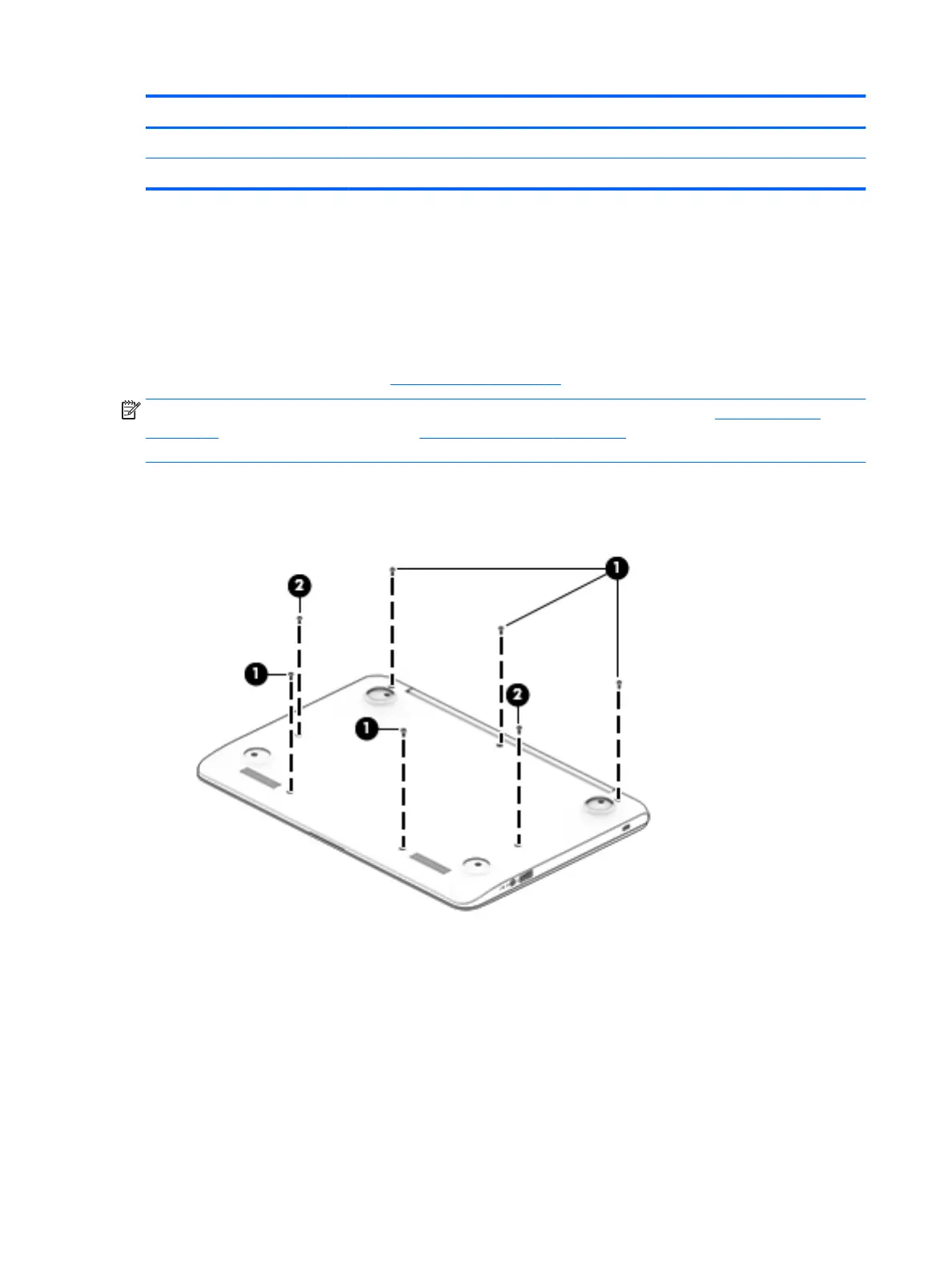 1
2
1
1
2