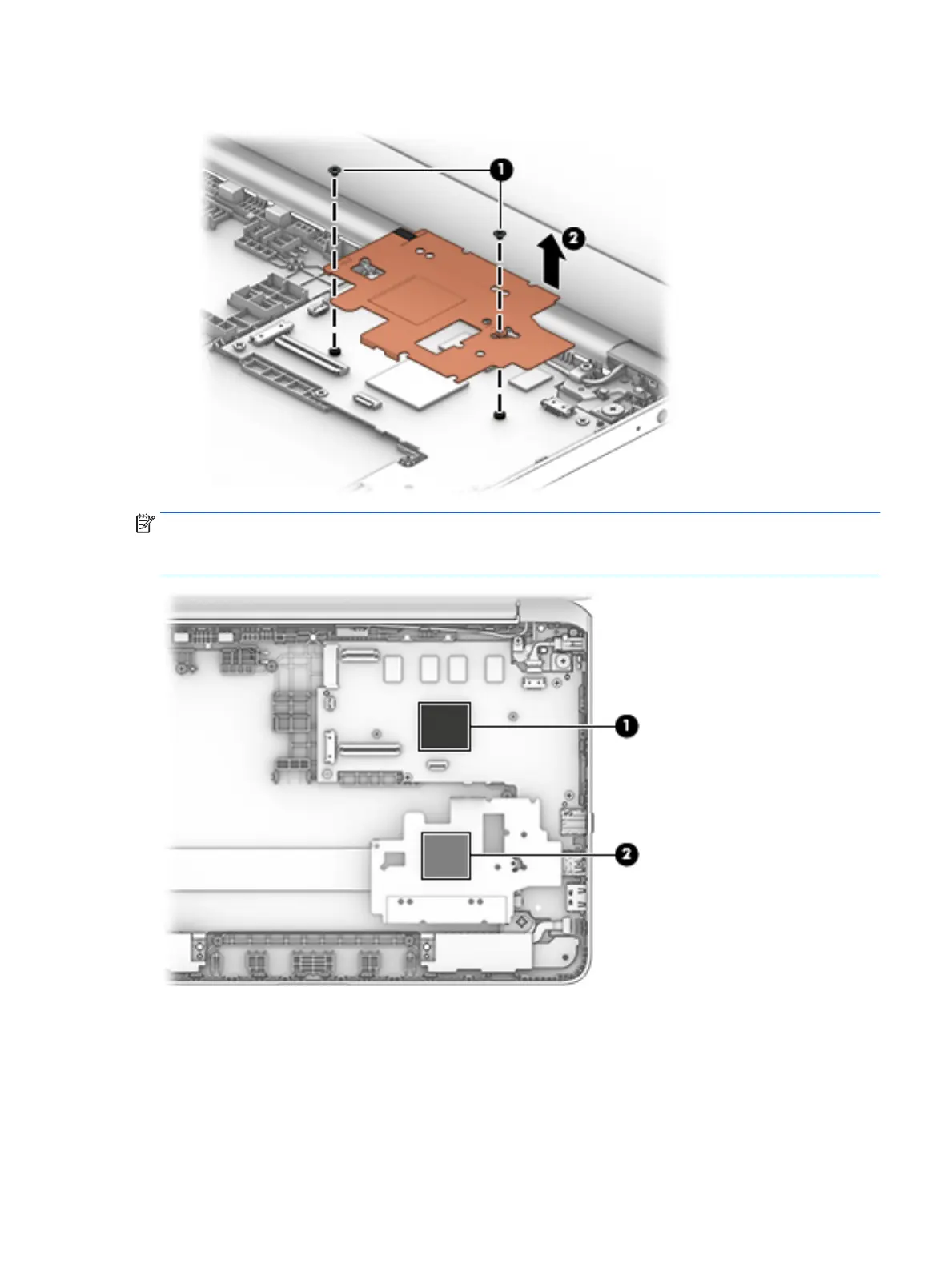 1

2

1

2