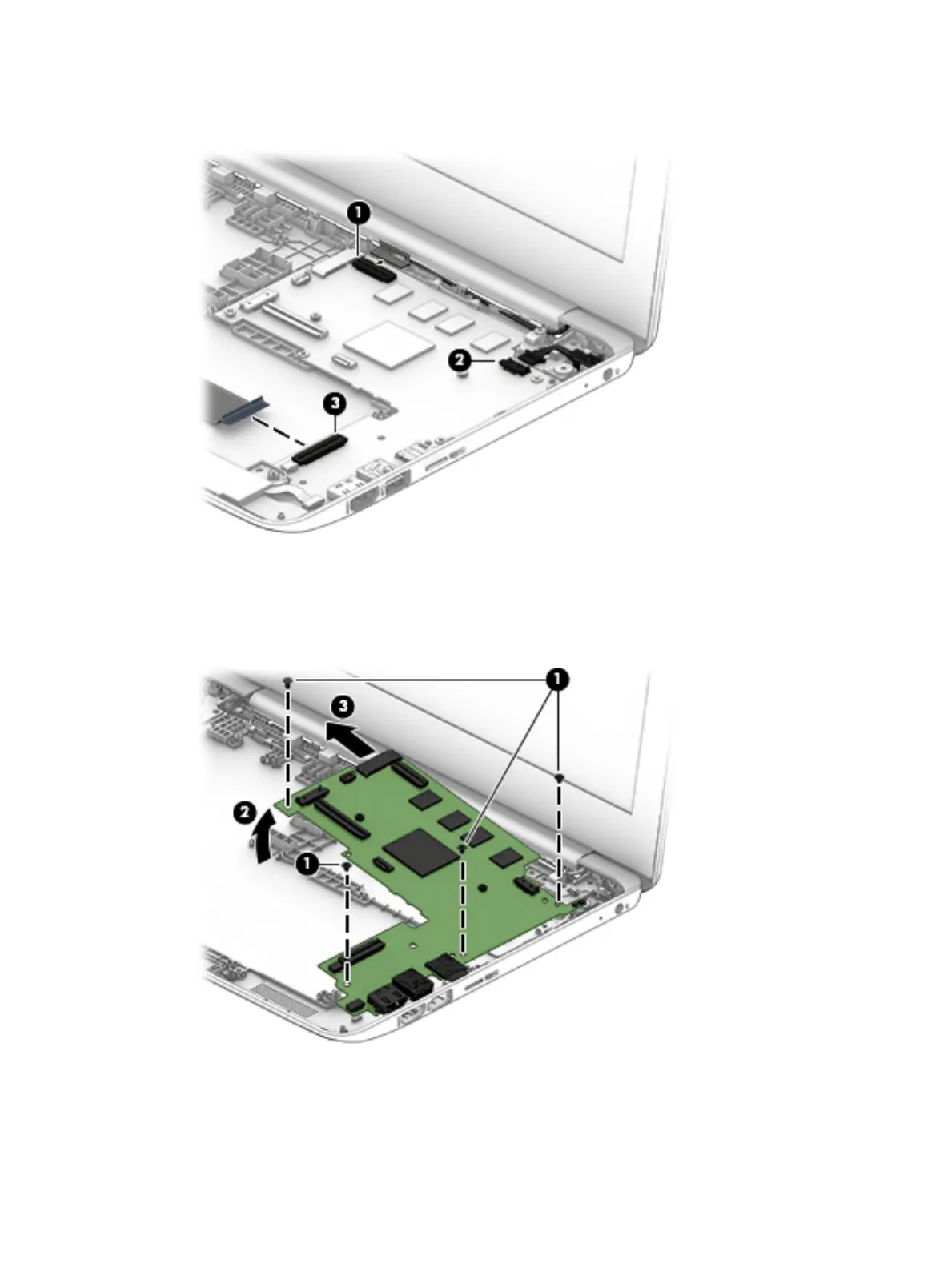 1
2
3

1
3
2
1