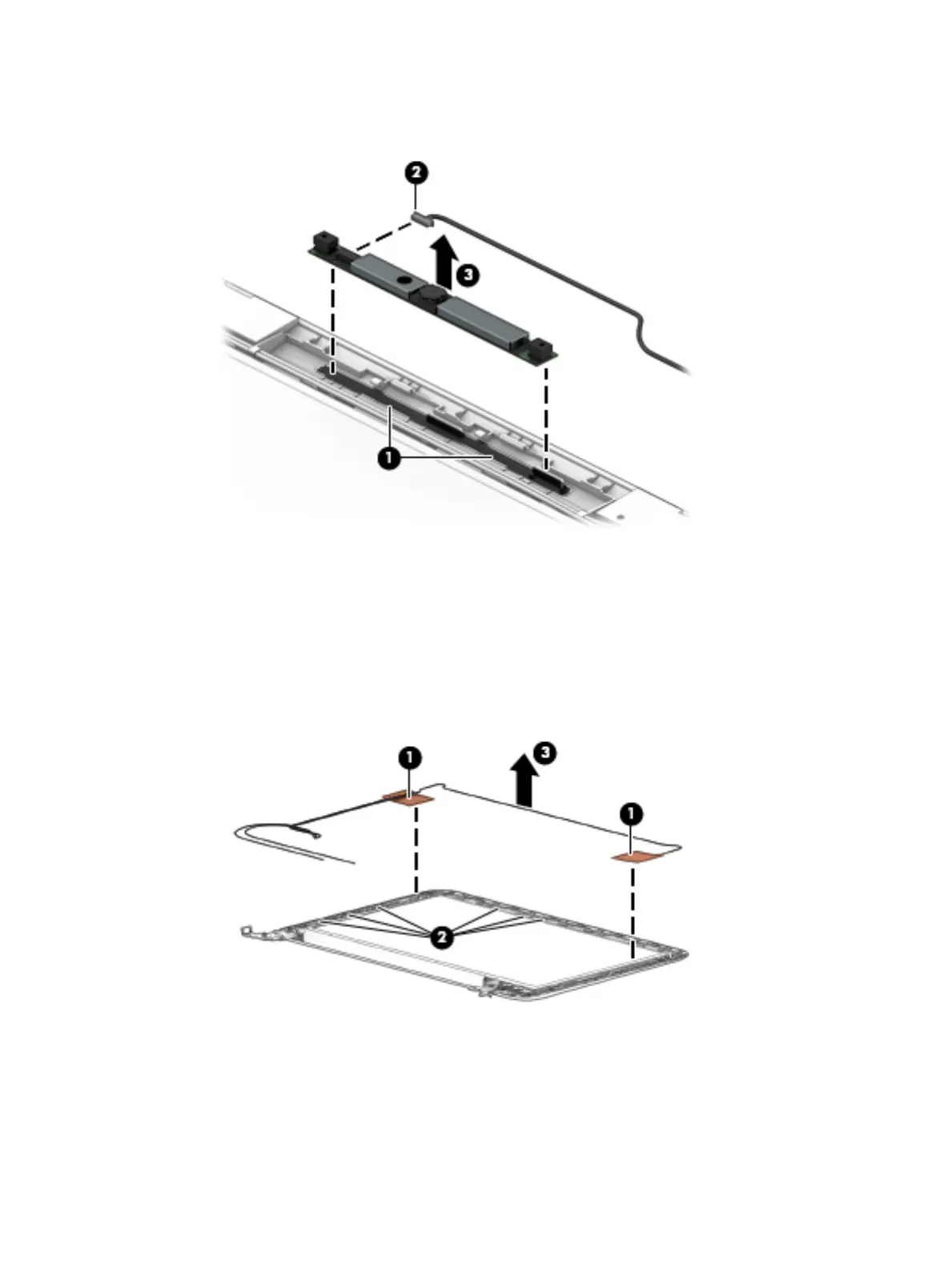 2
3
1

1
3
1
2