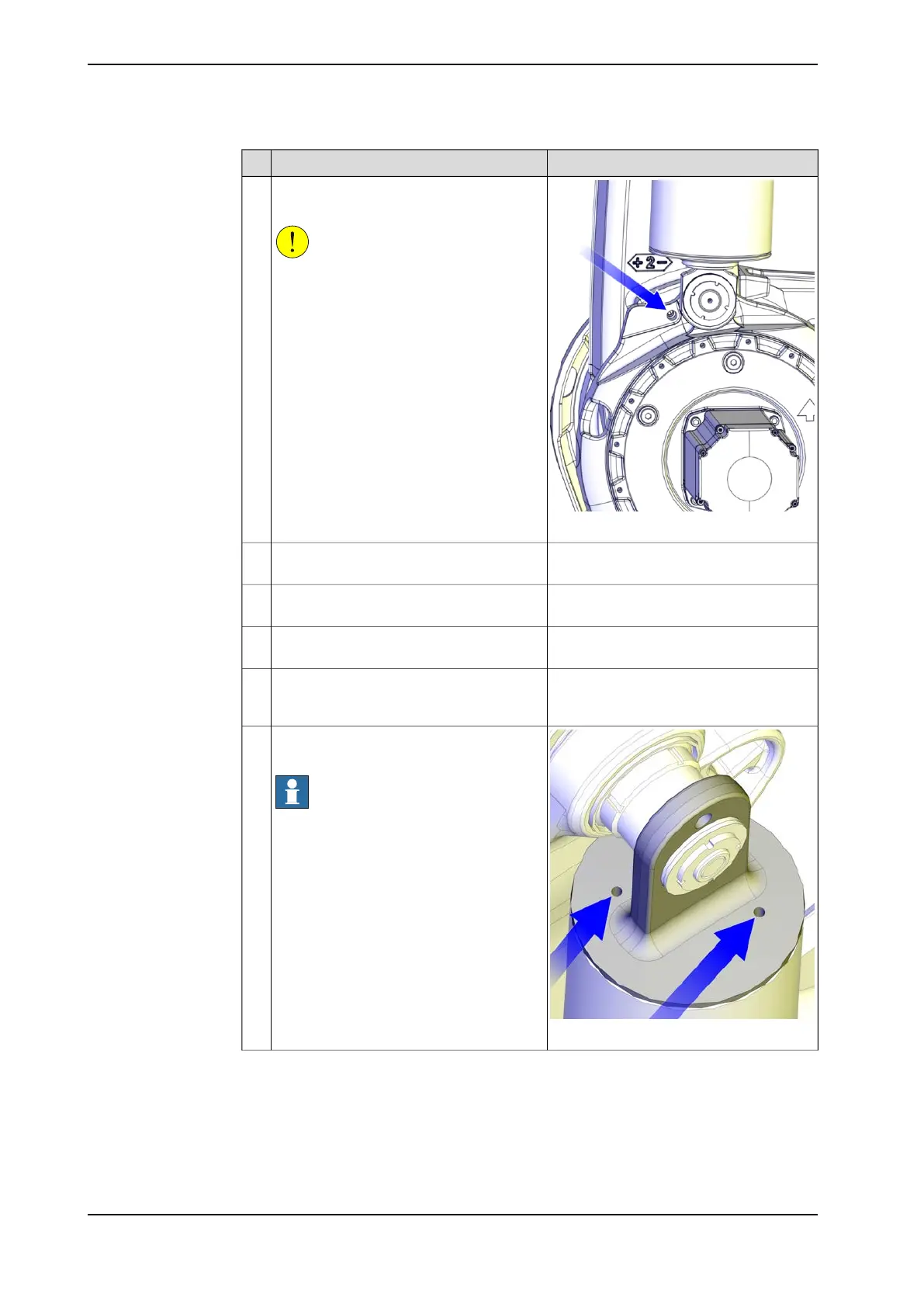 +2−