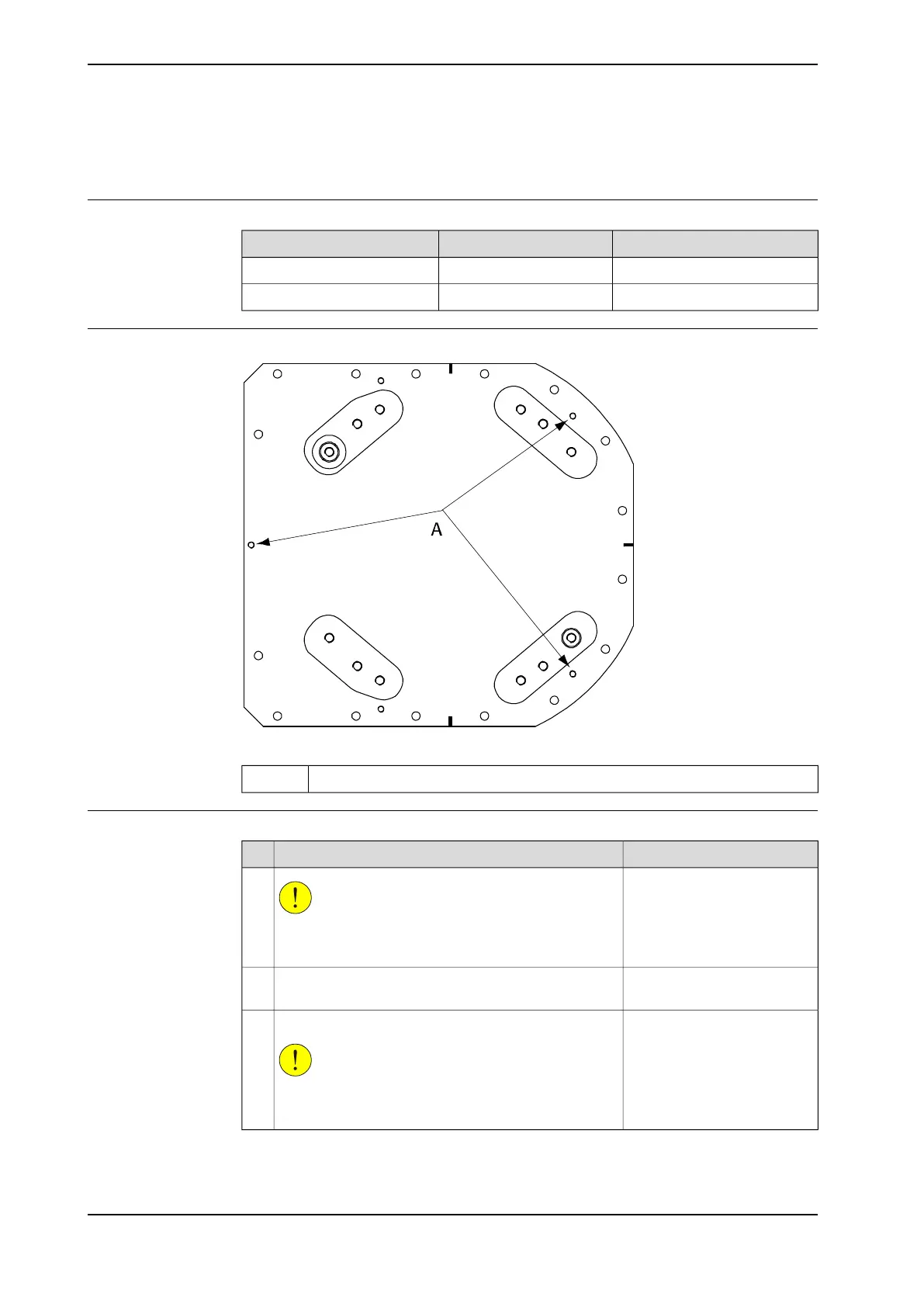 A