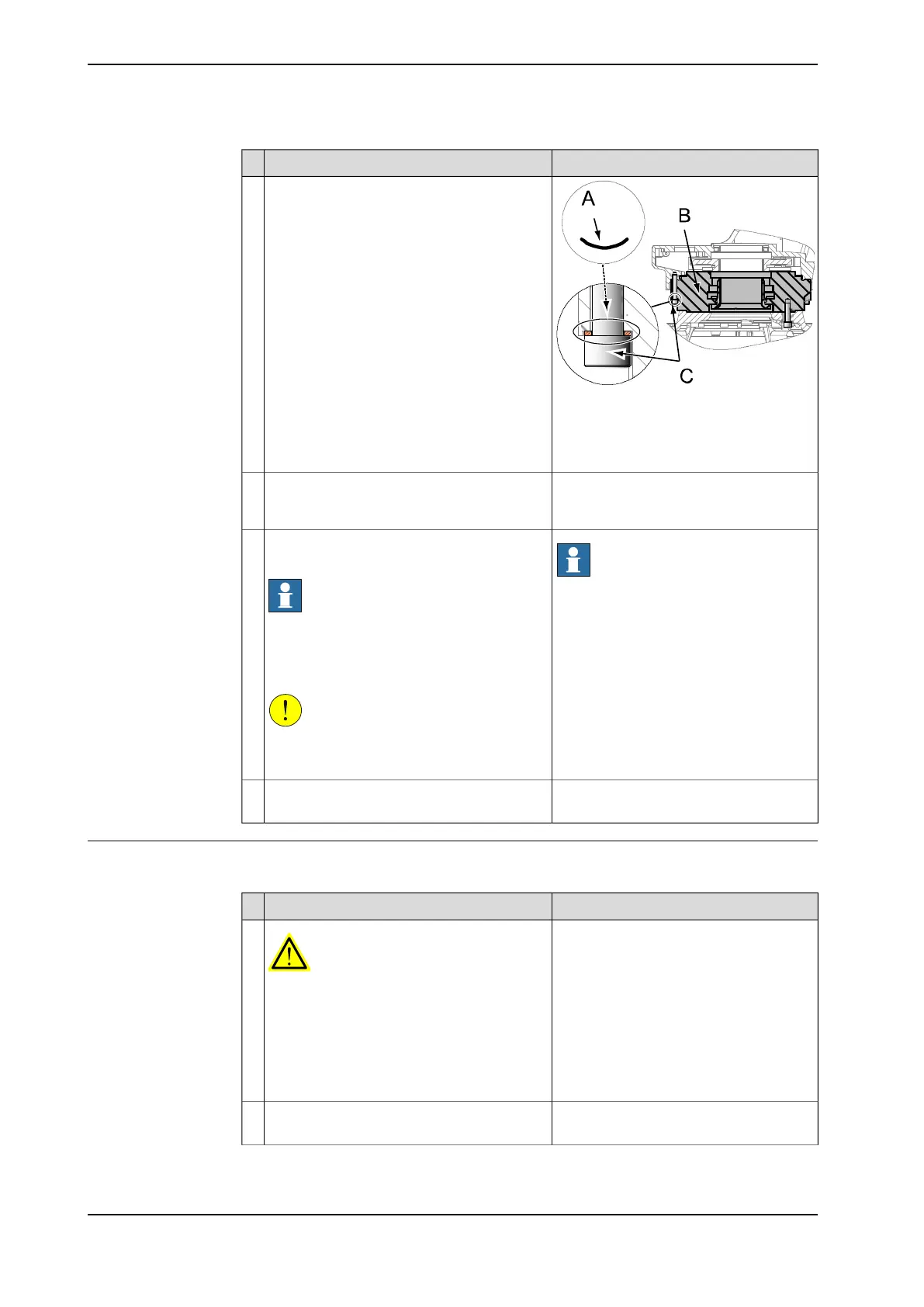 A

B

C