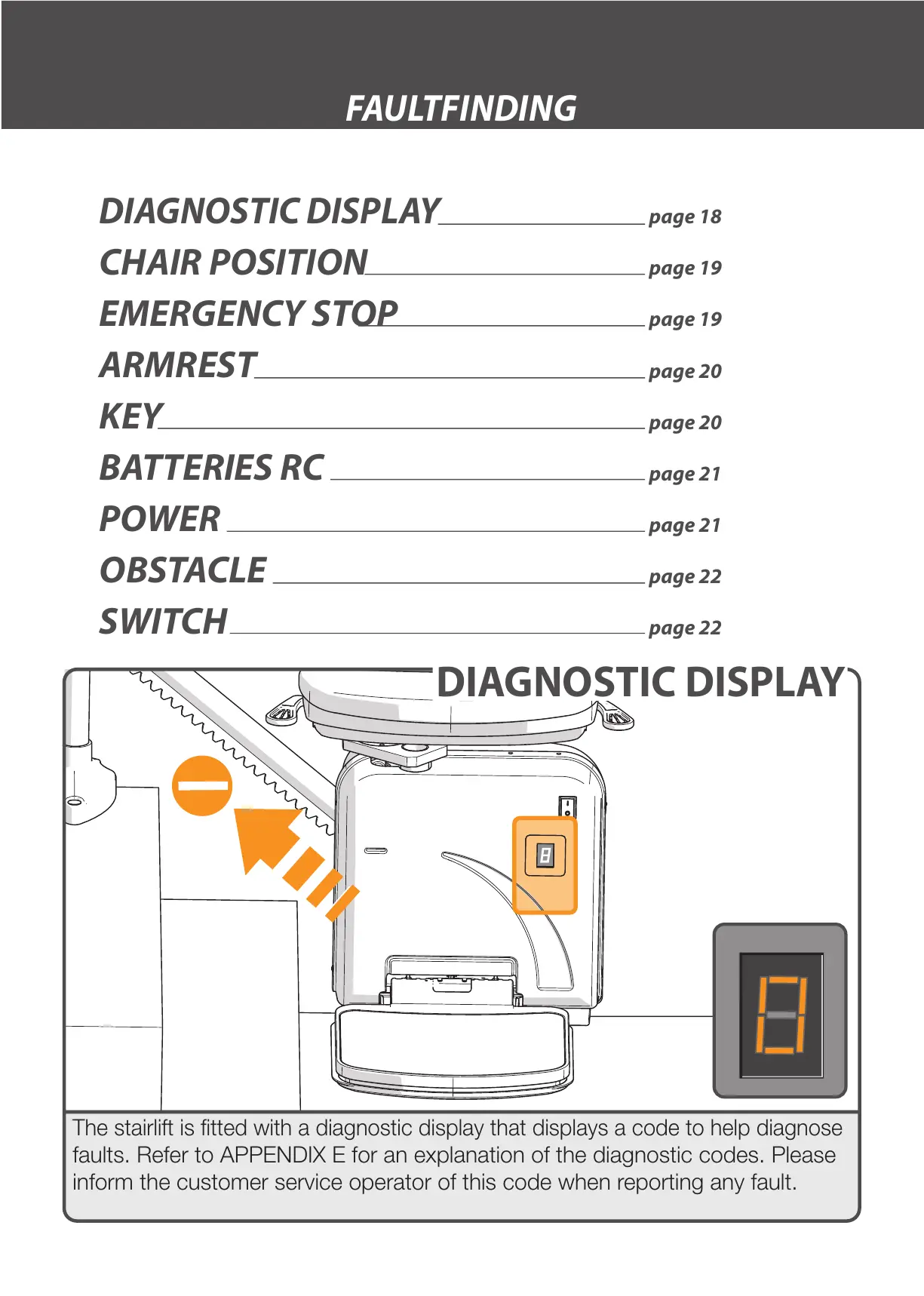 FAULTFINDING

DIAGNOSTIC DISPLAY page 18
CHAIR POSITION page 19
EMERGENCY STOP page 19
ARMREST page 20
KEY page 20
BATTERIES RC page 21
POWER page 21
OBSTACLE page 22
SWITCH page 22

DIAGNOSTIC DISPLAY

The stairlift is fitted with a diagnostic display that displays a code to help diagnose faults. Refer to APPENDIX E for an explanation of the diagnostic codes. Please inform the customer service operator of this code when reporting any fault.