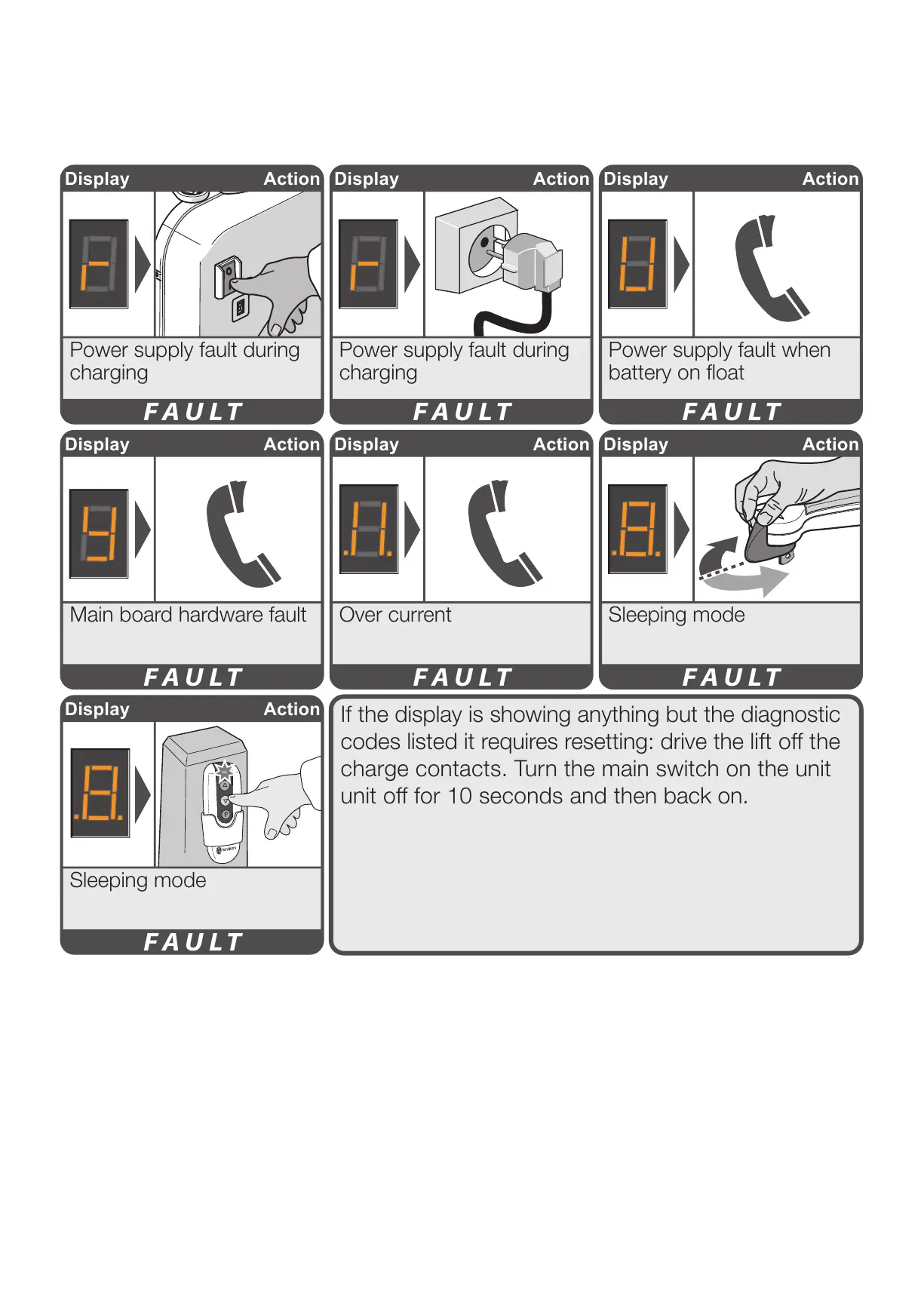 Display Action

Power supply fault during charging

FAULT

Display Action

Power supply fault during charging

FAULT

Display Action

Power supply fault when battery on float

FAULT

Display Action

Main board hardware fault

FAULT

Display Action

Over current

FAULT

Display Action

Sleeping mode

FAULT

Display Action

Sleeping mode

FAULT

If the display is showing anything but the diagnostic codes listed it requires resetting: drive the lift off the charge contacts. Turn the main switch on the unit unit off for 10 seconds and then back on.