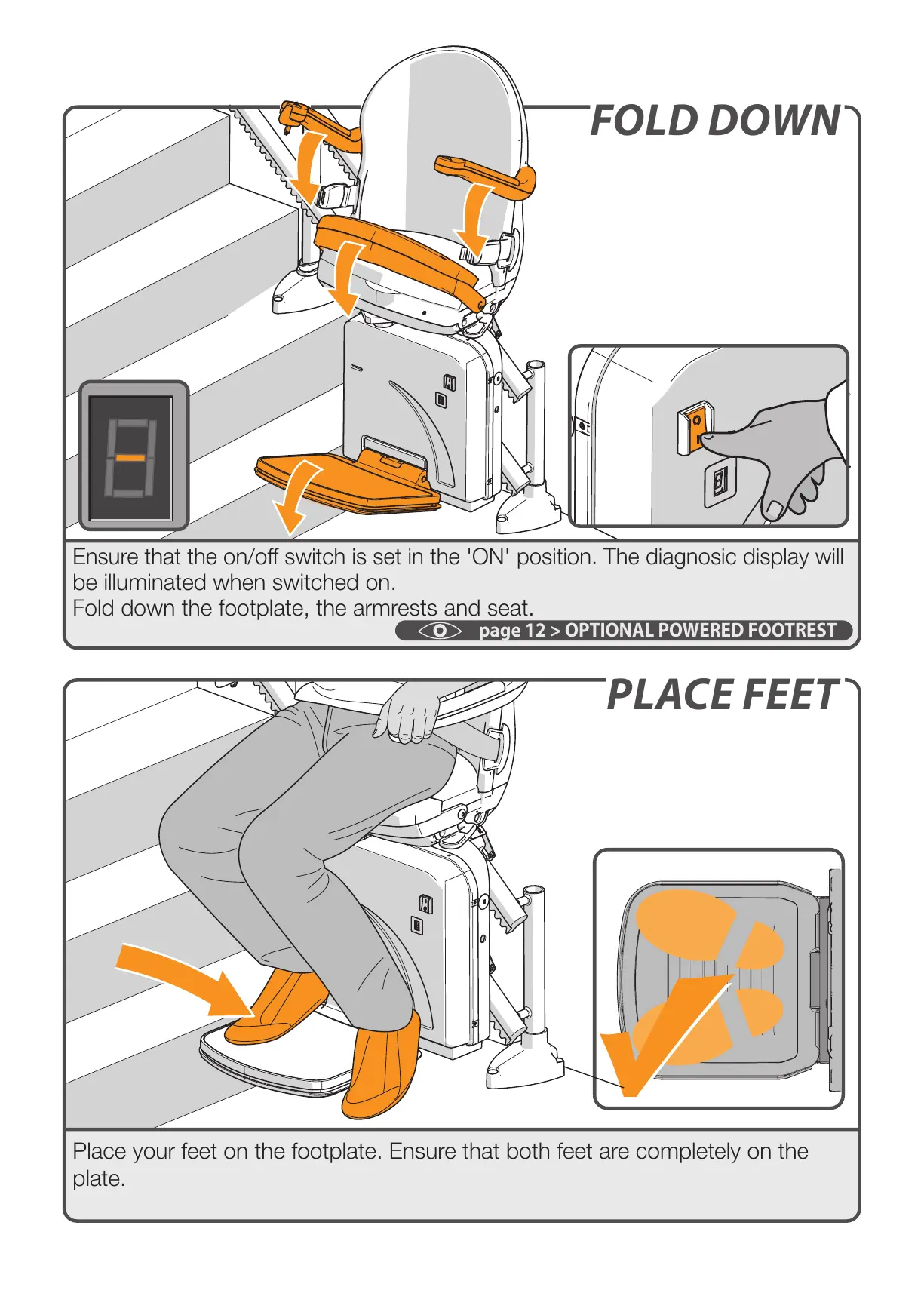 FOLD DOWN

Ensure that the on/off switch is set in the 'ON' position. The diagnosic display will be illuminated when switched on.
Fold down the footplate, the armrests and seat.

page 12 > OPTIONAL POWERED FOOTREST

PLACE FEET

Place your feet on the footplate. Ensure that both feet are completely on the plate.