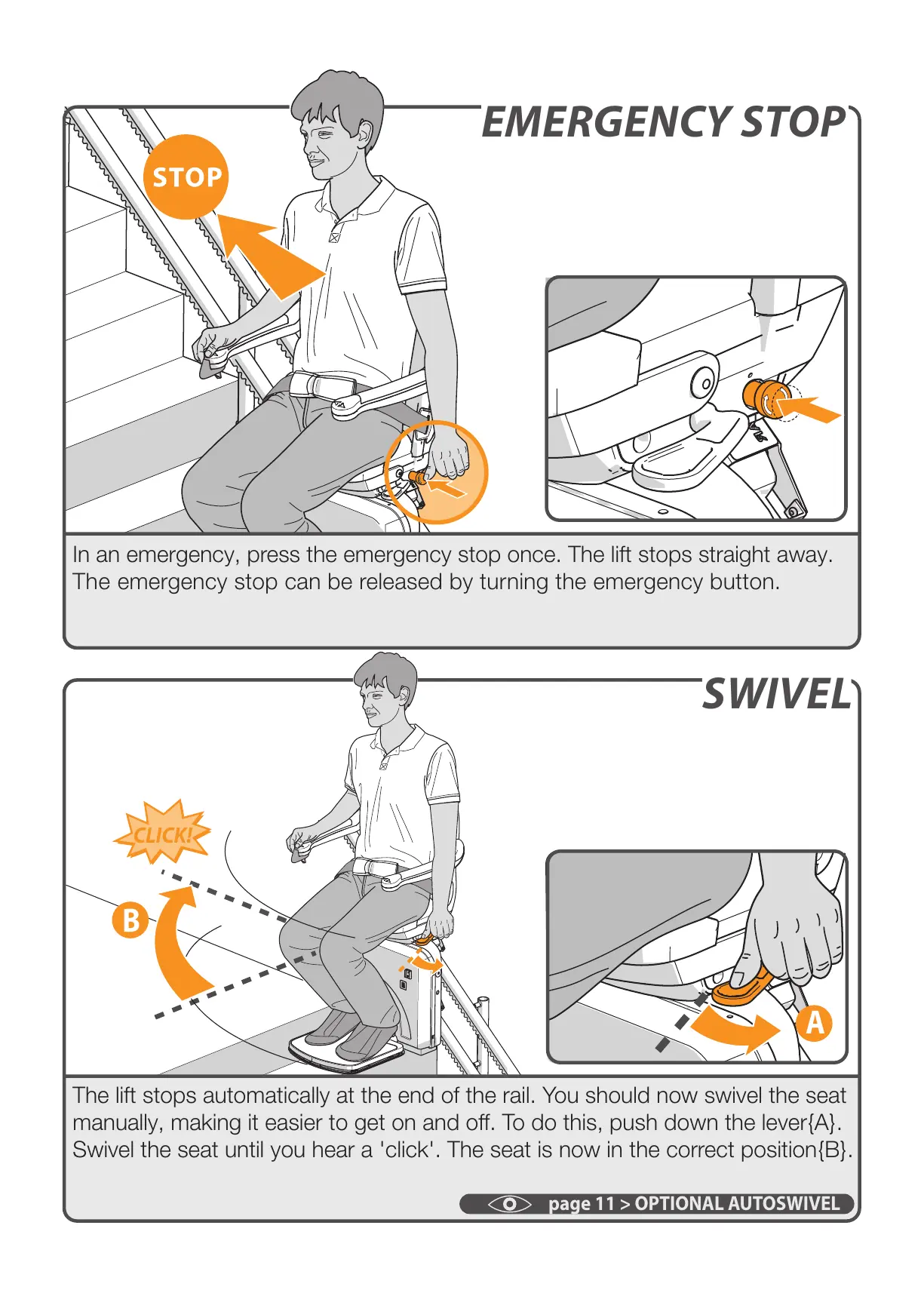 EMERGENCY STOP

STOP

In an emergency, press the emergency stop once. The lift stops straight away. The emergency stop can be released by turning the emergency button.

SWIVEL

CLICK!

B

A

The lift stops automatically at the end of the rail. You should now swivel the seat manually, making it easier to get on and off. To do this, push down the lever{A}. Swivel the seat until you hear a 'click'. The seat is now in the correct position{B}.

page 11 > OPTIONAL AUTOSWIVEL