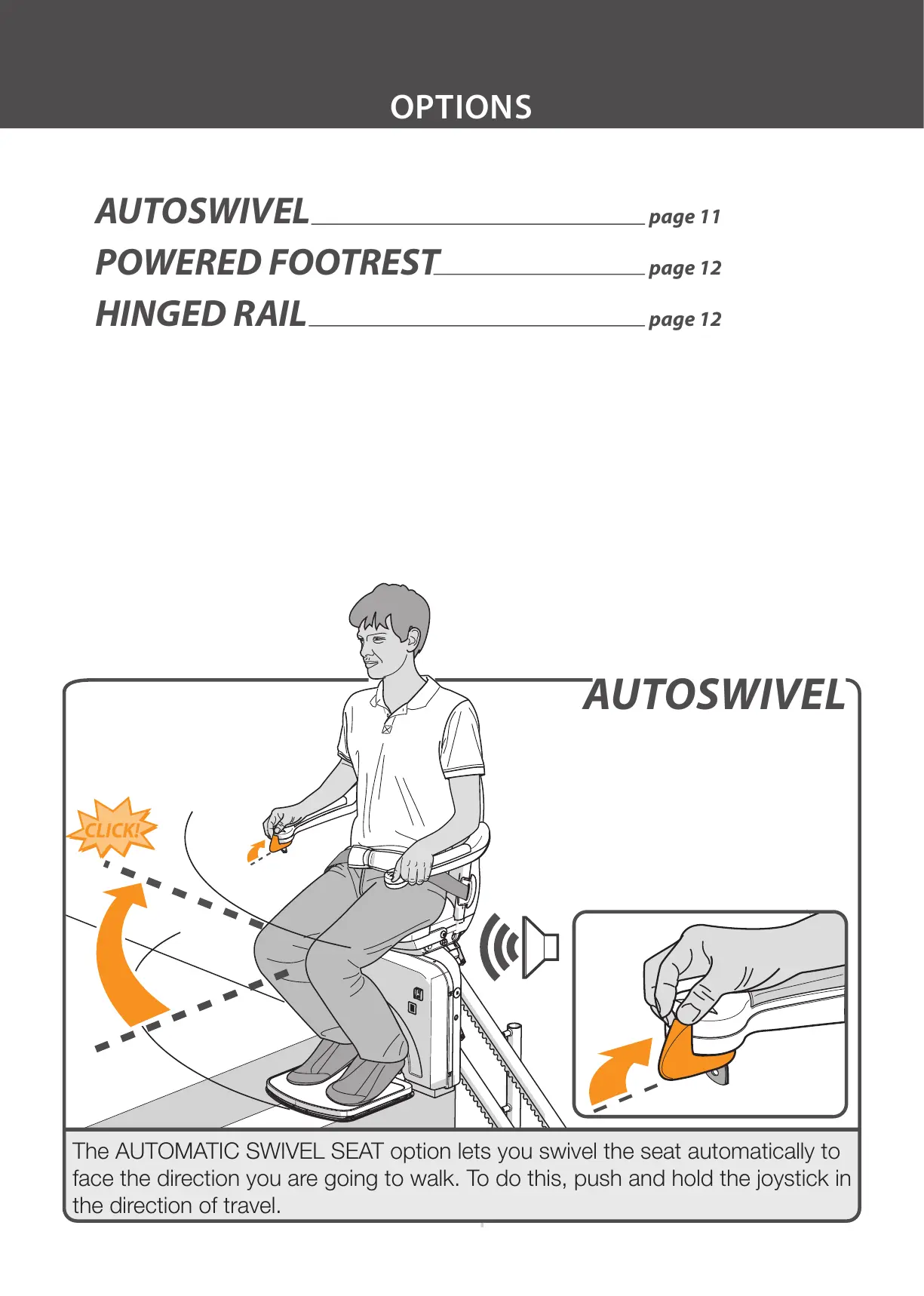 OPTIONS

AUTOSWIVEL page 11
POWERED FOOTREST page 12
HINGED RAIL page 12

AUTOSWIVEL

CLICK!

The AUTOMATIC SWIVEL SEAT option lets you swivel the seat automatically to face the direction you are going to walk. To do this, push and hold the joystick in the direction of travel.