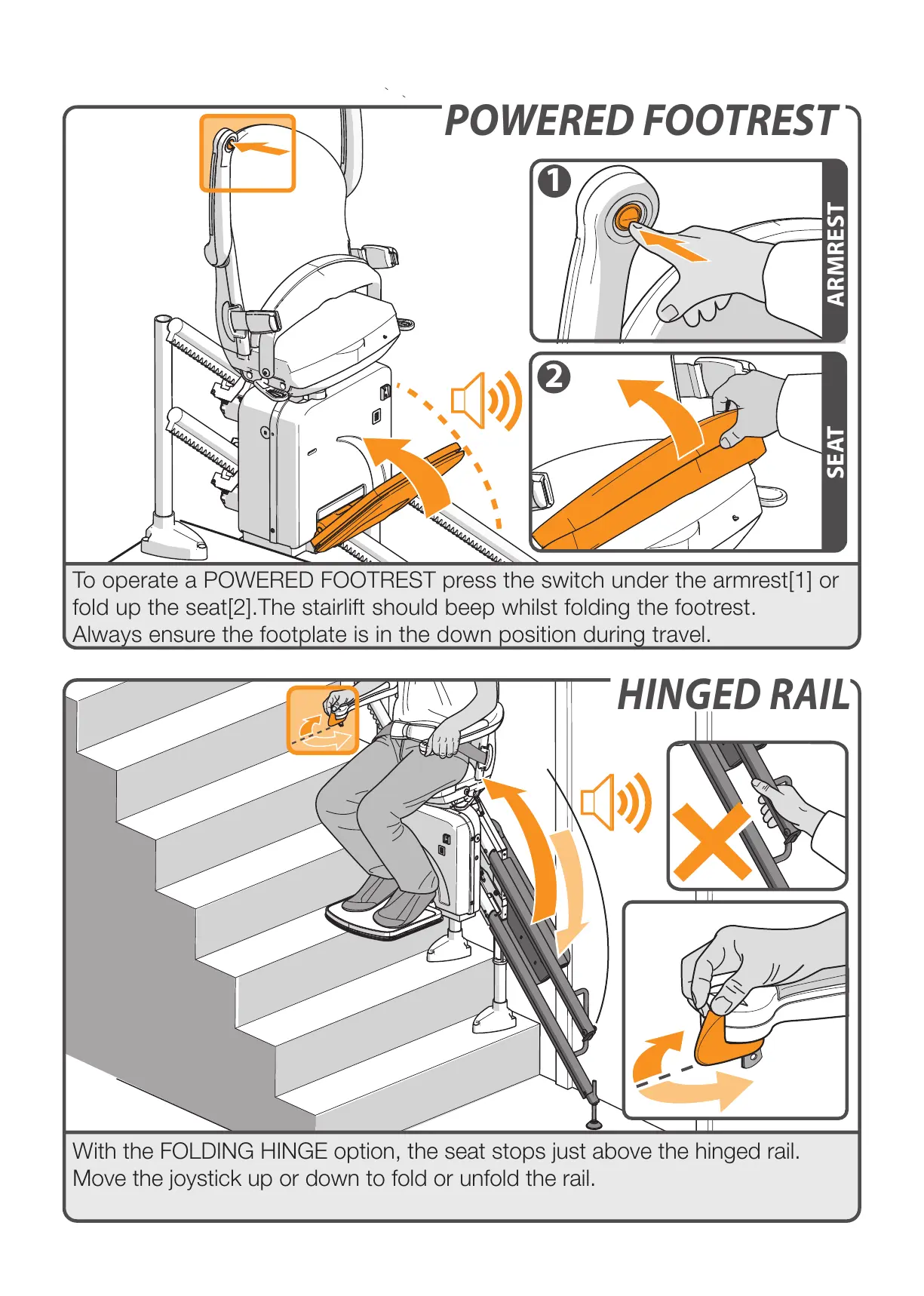 POWERED FOOTREST

1

ARMREST

2

SEAT

To operate a POWERED FOOTREST press the switch under the armrest[1] or fold up the seat[2].The stairlift should beep whilst folding the footrest. Always ensure the footplate is in the down position during travel.

HINGED RAIL

With the FOLDING HINGE option, the seat stops just above the hinged rail. Move the joystick up or down to fold or unfold the rail.